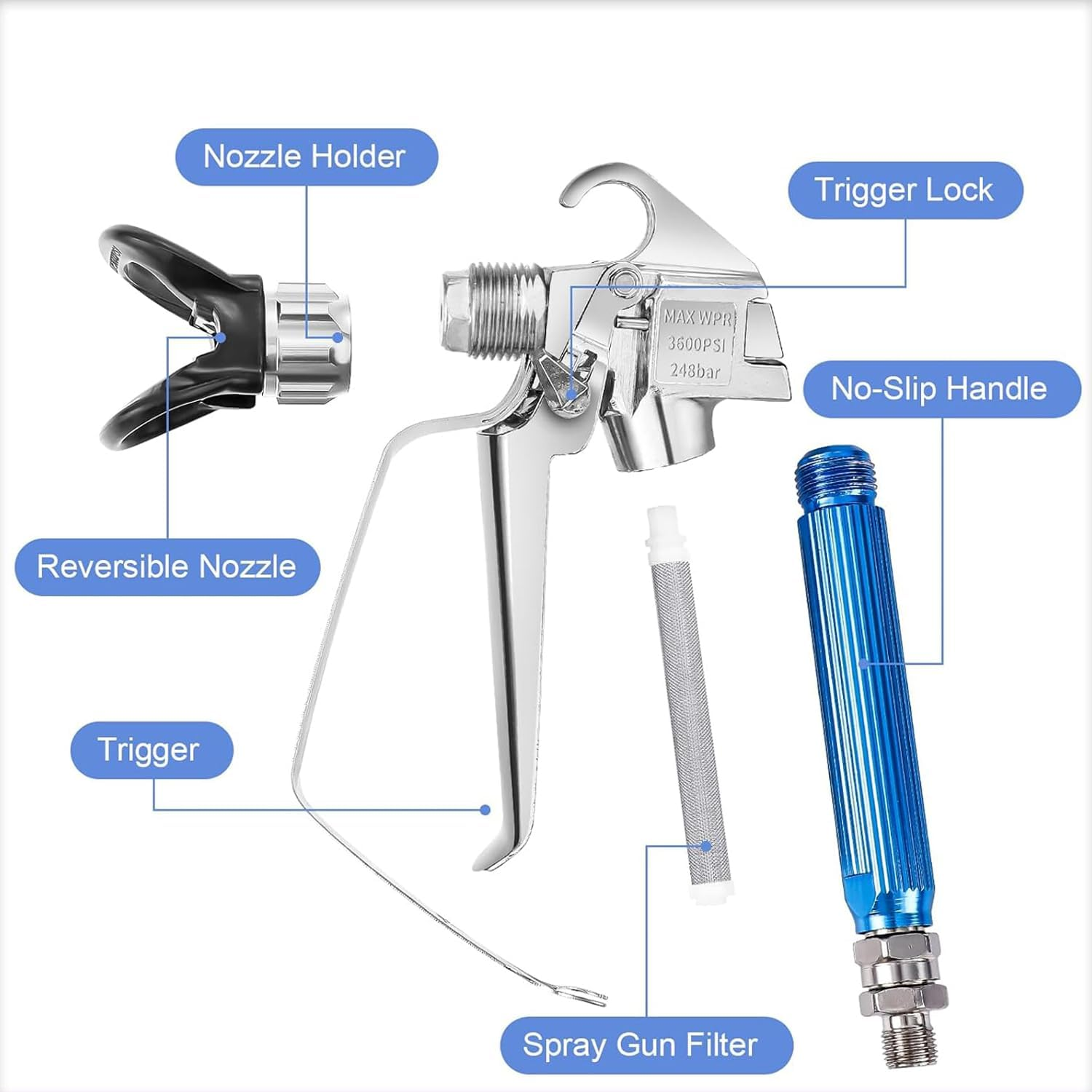 Nozzle Holder

Trigger Lock

MAX WPR
3600PSI
248bar

No-Slip Handle

Reversible Nozzle

Trigger

Spray Gun Filter