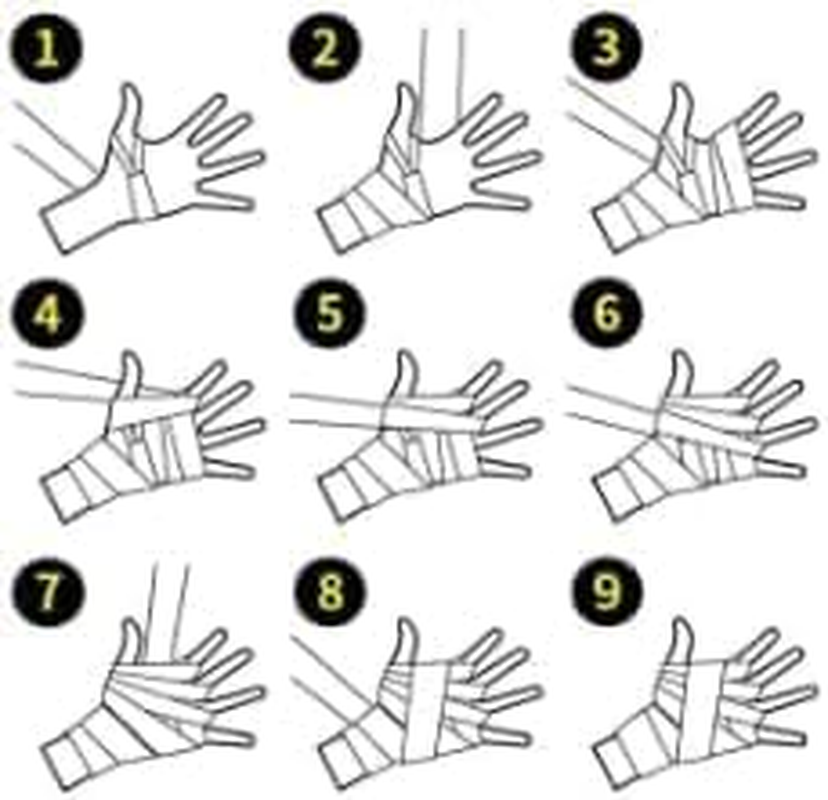 1
2
3
4
5
6
7
8
9