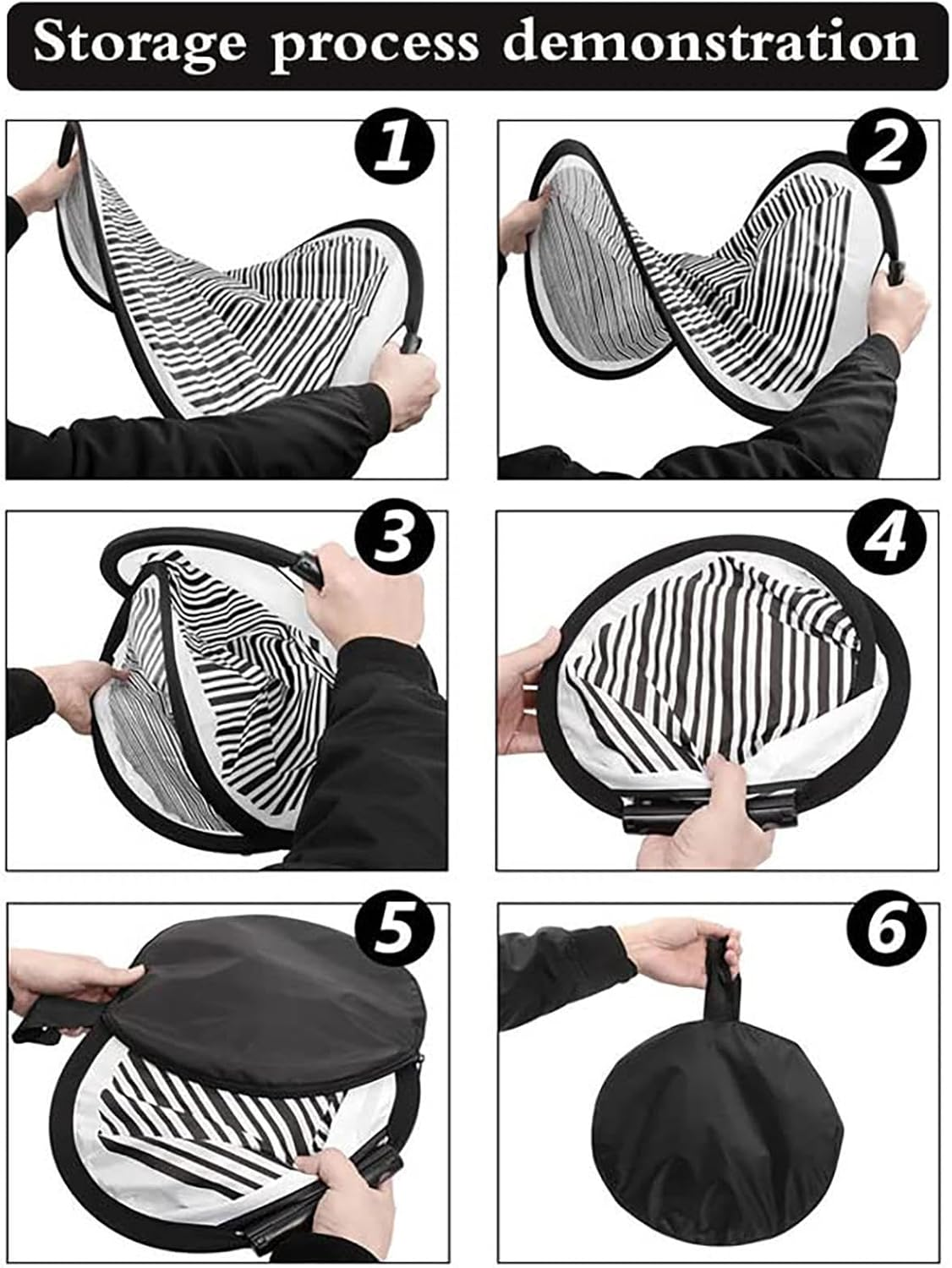 Storage process demonstration

1

2

3

4

5

6