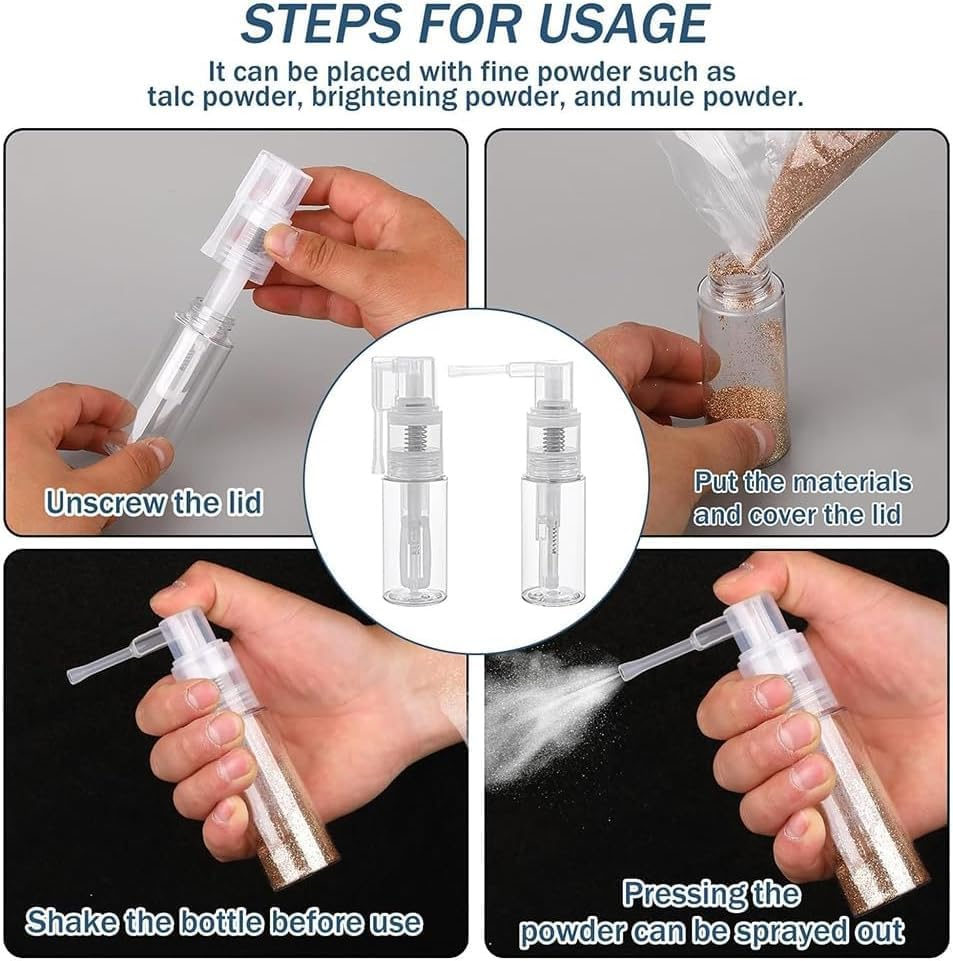 STEPS FOR USAGE

It can be placed with fine powder such as talc powder, brightening powder, and mule powder.

Unscrew the lid

Put the materials and cover the lid

Shake the bottle before use

Pressing the powder can be sprayed out