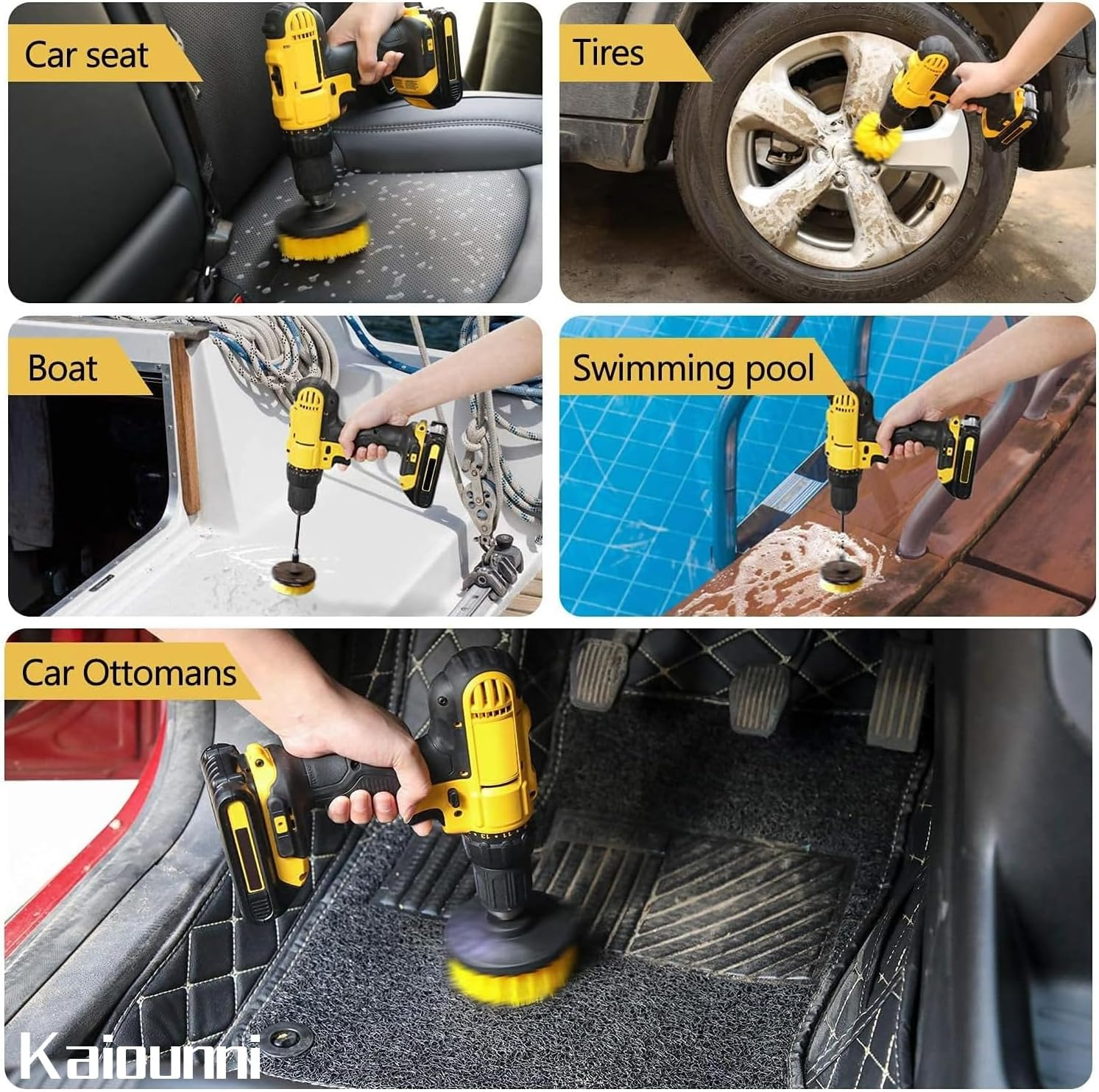 Car seat

Tires

Boat

Swimming pool

Car Ottomans

Kaiounni