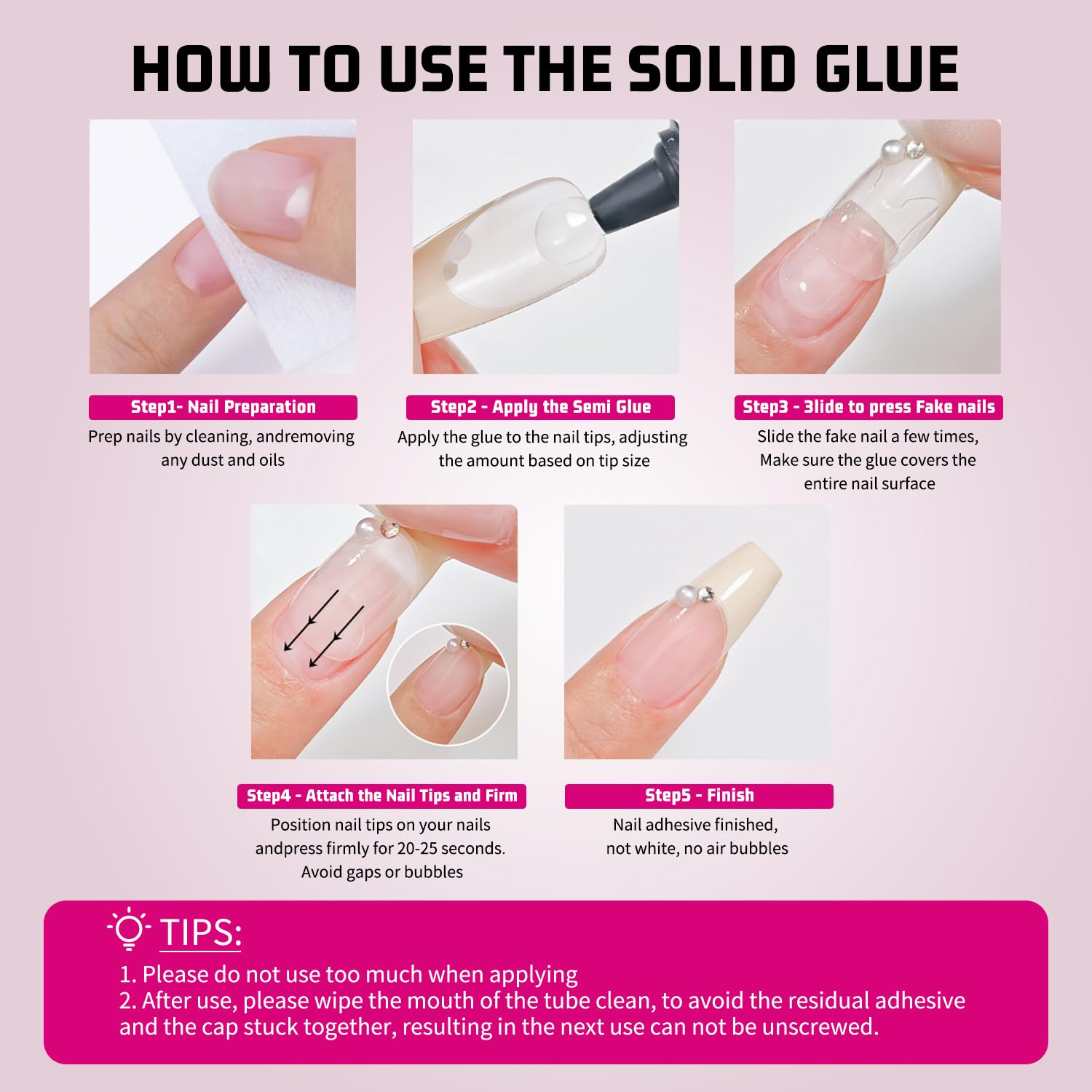 HOW TO USE THE SOLID GLUE

Step1- Nail Preparation
Prep nails by cleaning, andremoving any dust and oils

Step2 - Apply the Semi Glue
Apply the glue to the nail tips, adjusting the amount based on tip size

Step3 - 3lide to press Fake nails
Slide the fake nail a few times, Make sure the glue covers the entire nail surface

Step4 - Attach the Nail Tips and Firm
Position nail tips on your nails andpress firmly for 20-25 seconds. Avoid gaps or bubbles

Step5 - Finish
Nail adhesive finished, not white, no air bubbles

TIPS:
1. Please do not use too much when applying
2. After use, please wipe the mouth of the tube clean, to avoid the residual adhesive and the cap stuck together, resulting in the next use can not be unscrewed.