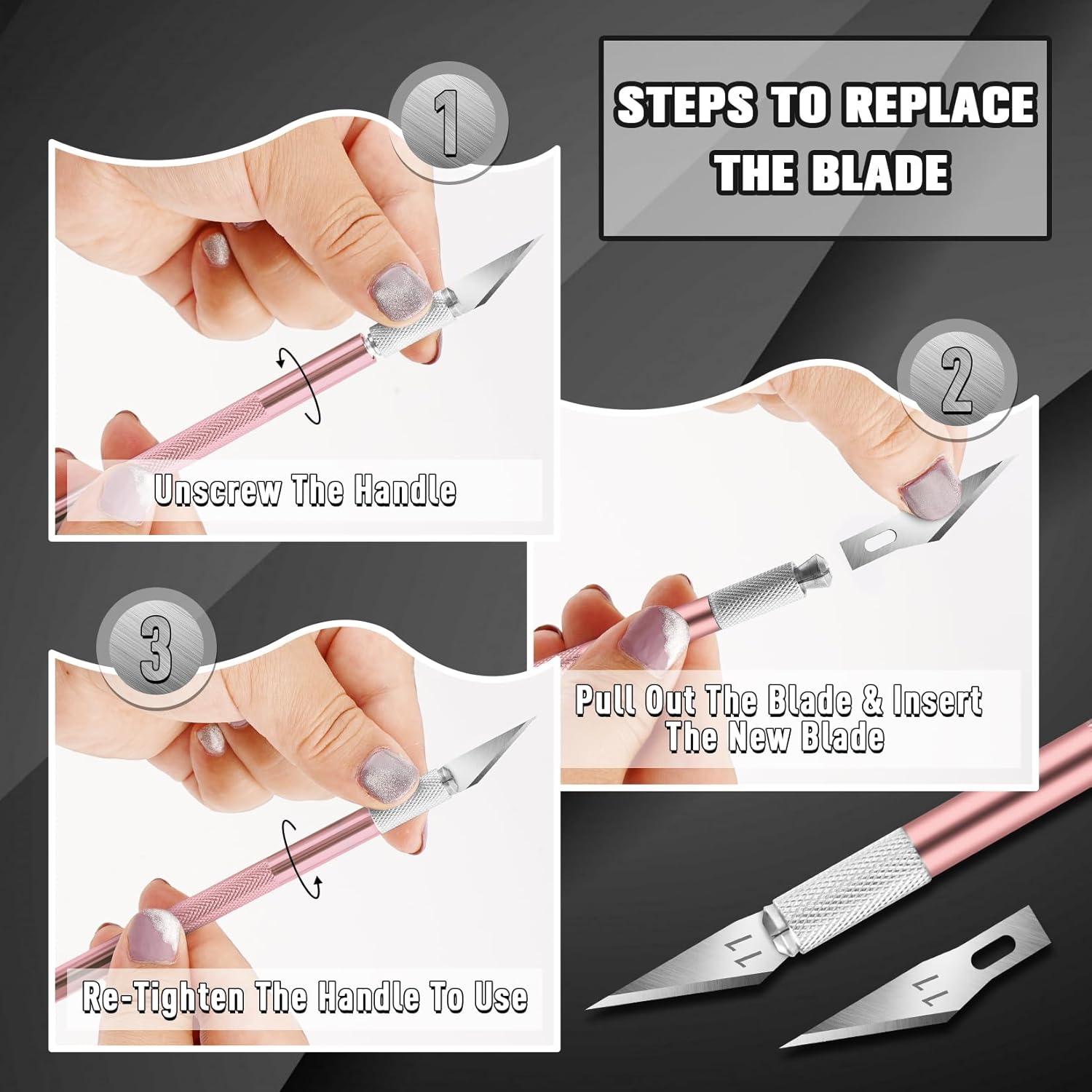 STEPS TO REPLACE THE BLADE

1

Unscrew The Handle

2

Pull Out The Blade & Insert The New Blade

3

Re-Tighten The Handle To Use

11

11