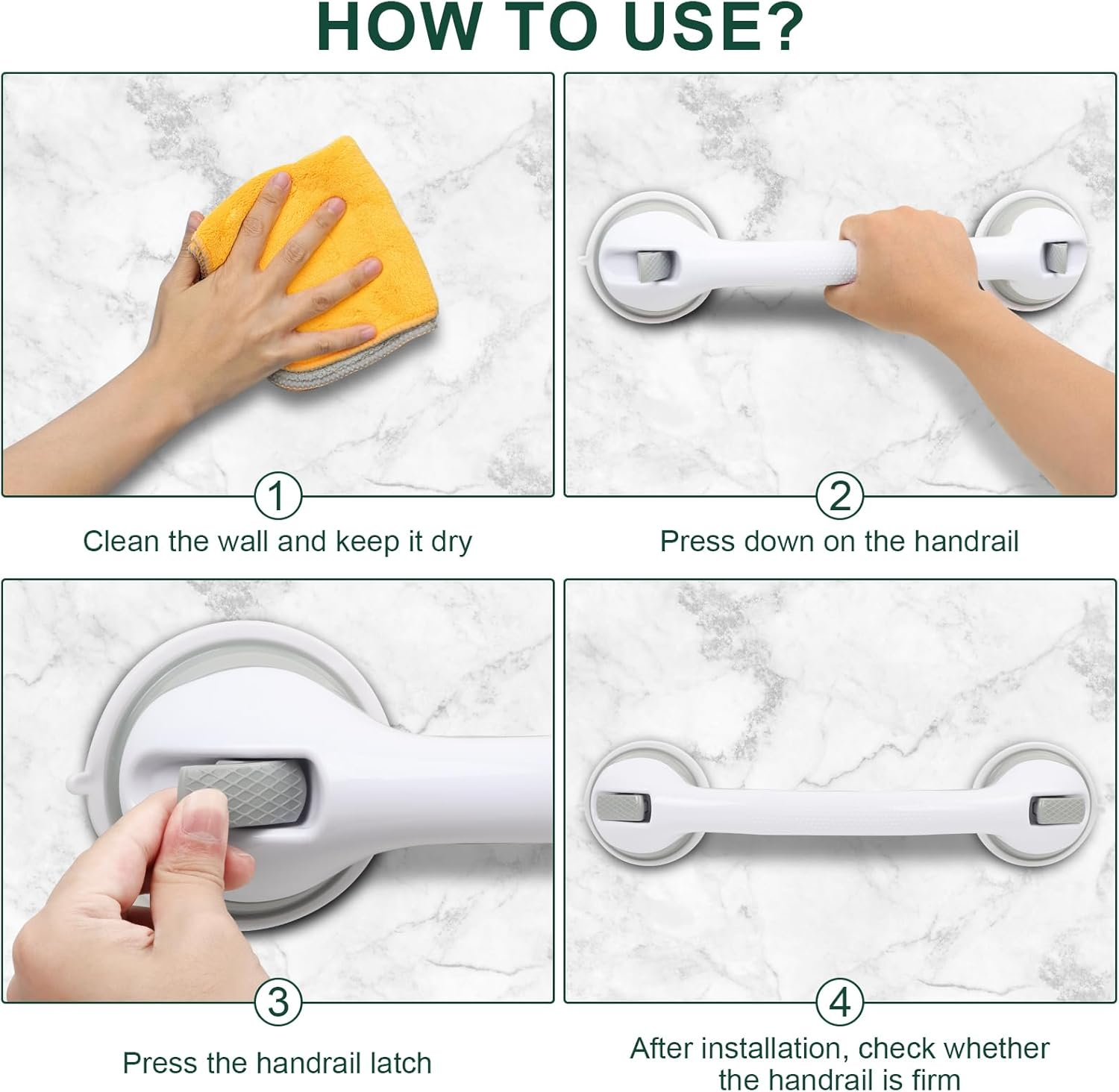 HOW TO USE?

1
Clean the wall and keep it dry

2
Press down on the handrail

3
Press the handrail latch

4
After installation, check whether the handrail is firm