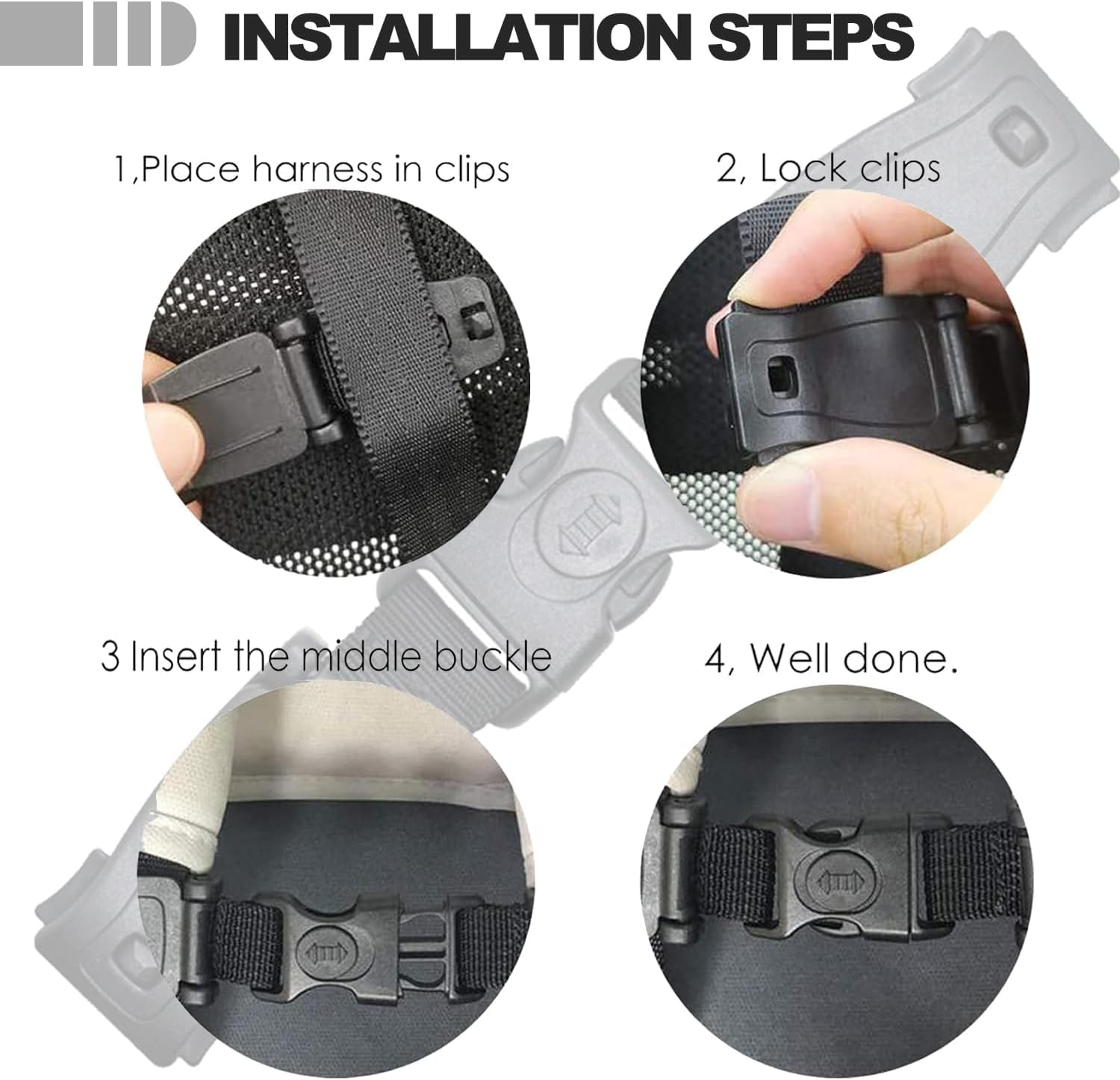 INSTALLATION STEPS

1,Place harness in clips

2, Lock clips

3 Insert the middle buckle

4, Well done.