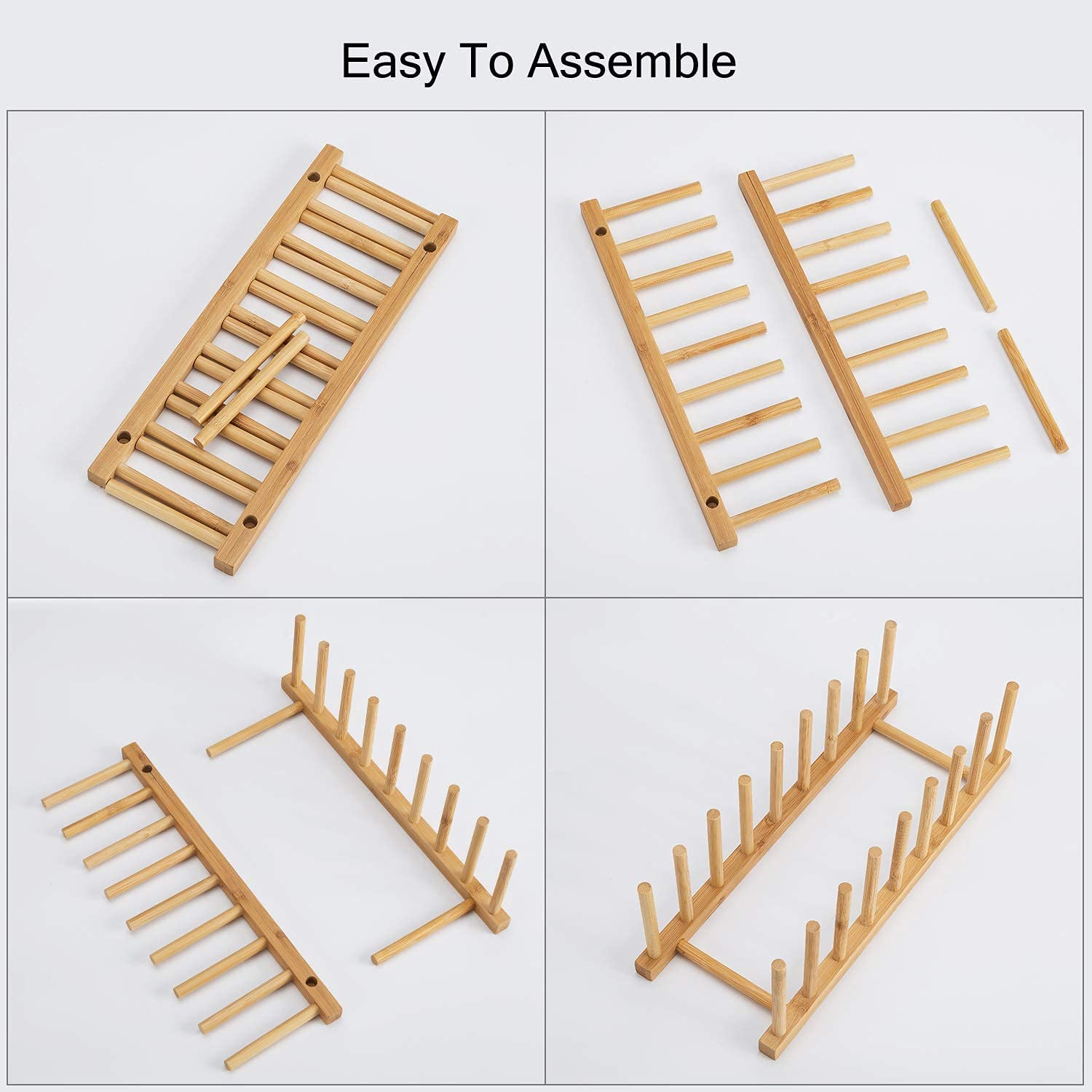 Easy To Assemble