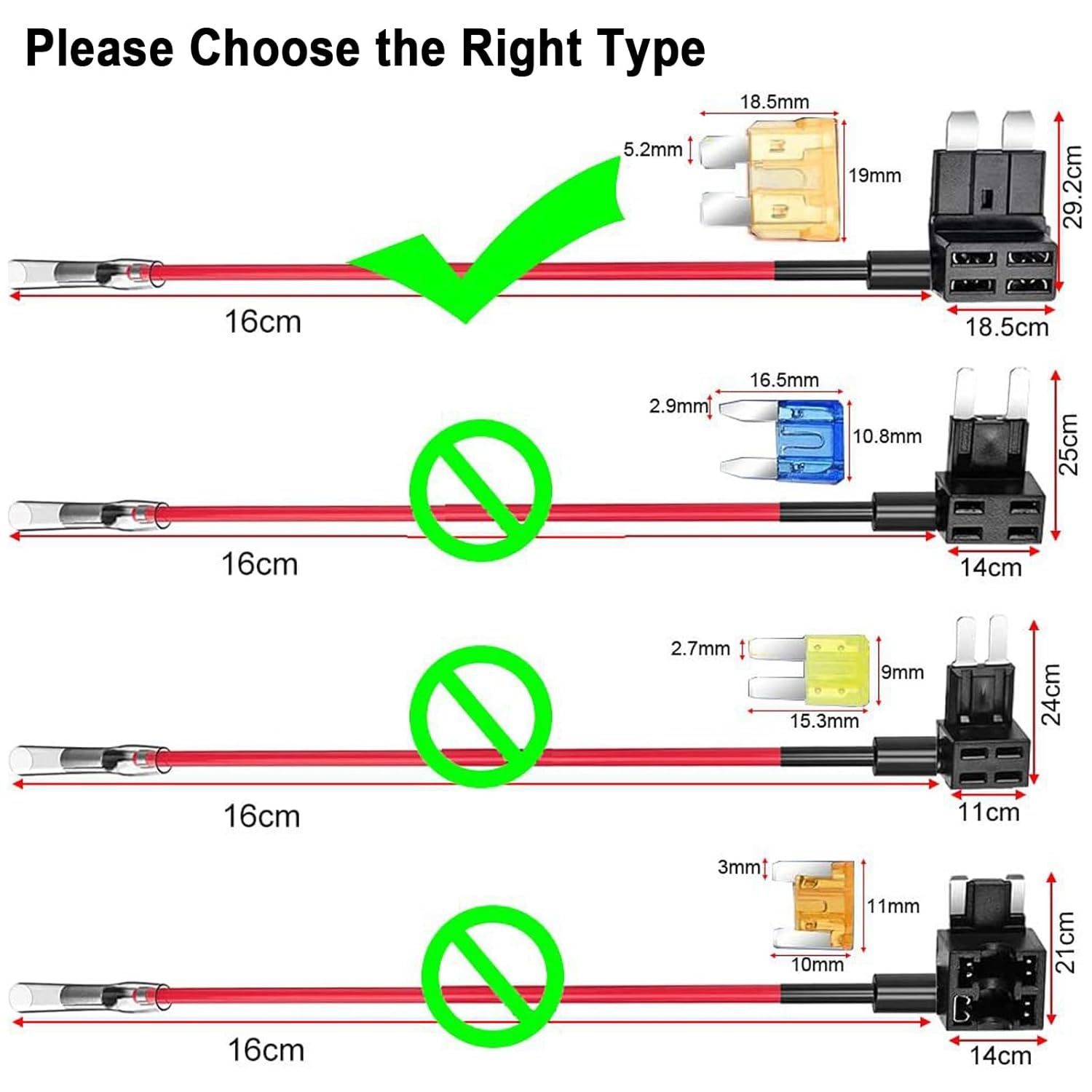 Please Choose the Right Type

18.5mm
5.2mm
19mm
29.2cm
16cm
18.5cm

16.5mm
2.9mm
10.8mm
25cm
16cm
14cm

2.7mm
9mm
15.3mm
24cm
16cm
11cm

3mm
11mm
10mm
21cm
16cm
14cm