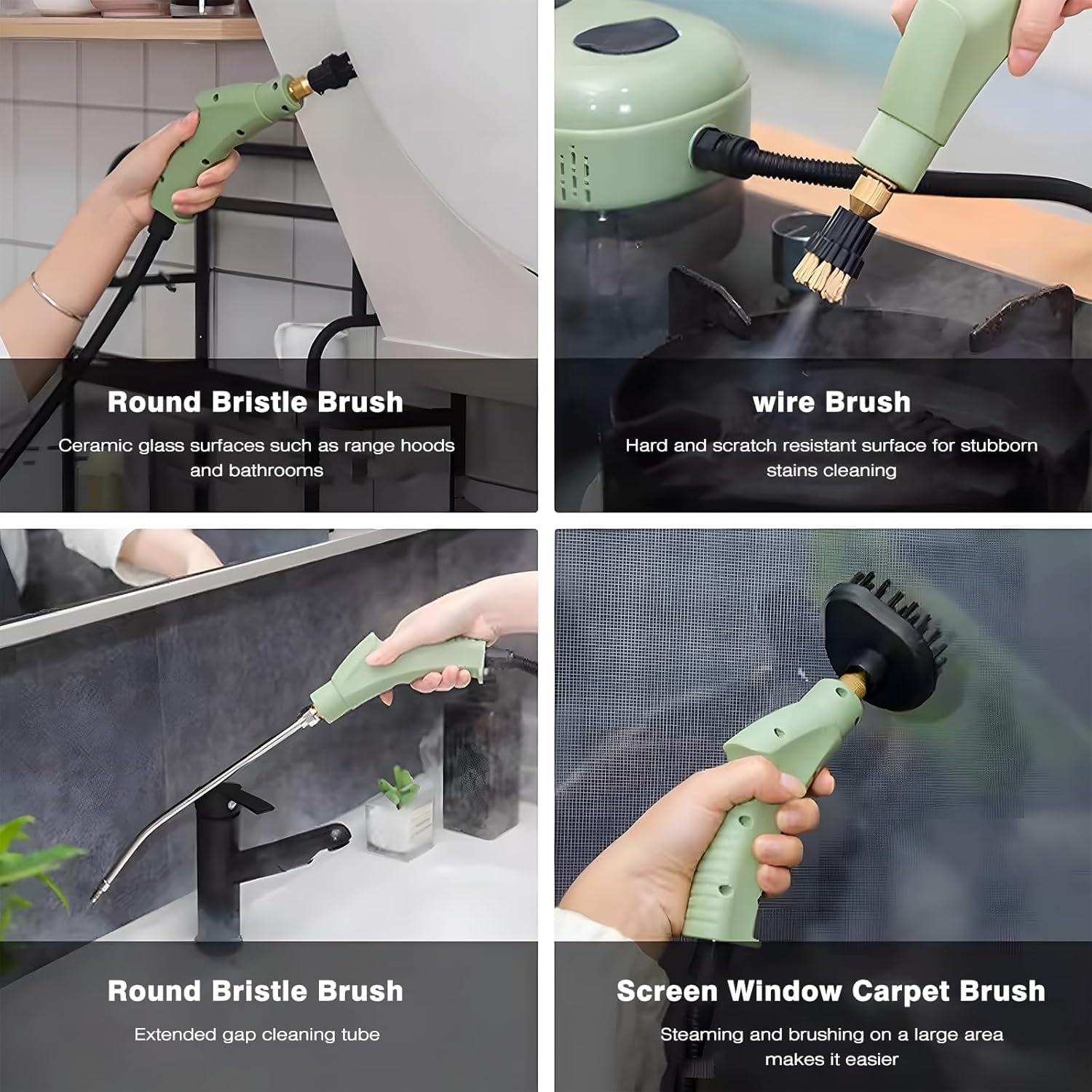 Round Bristle Brush

Ceramic glass surfaces such as range hoods and bathrooms

wire Brush

Hard and scratch resistant surface for stubborn stains cleaning

Round Bristle Brush

Extended gap cleaning tube

Screen Window Carpet Brush

Steaming and brushing on a large area makes it easier