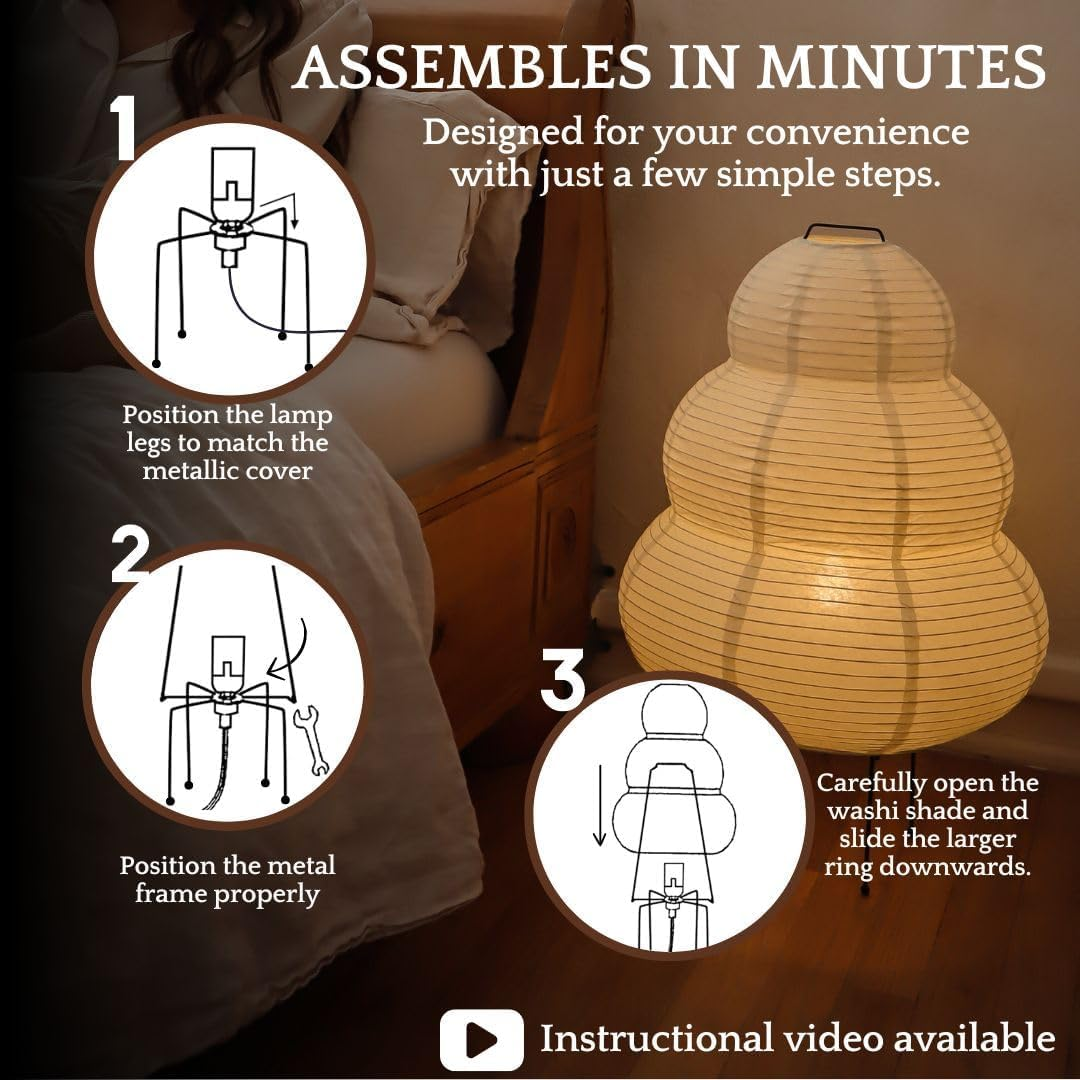 ASSEMBLES IN MINUTES

Designed for your convenience with just a few simple steps.

1

Position the lamp legs to match the metallic cover

2

Position the metal frame properly

3

Carefully open the washi shade and slide the larger ring downwards.

Instructional video available