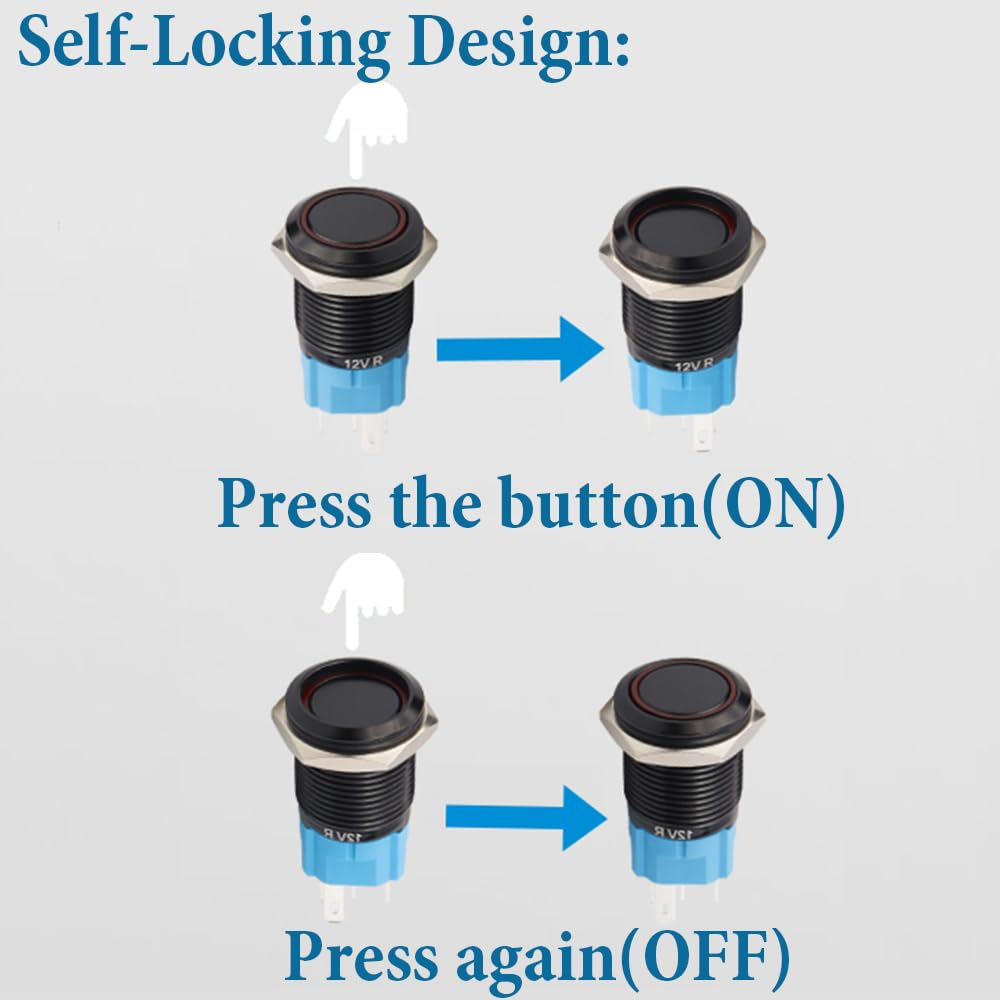 Self-Locking Design:

12V R

12V R

Press the button(ON)

12V R

12V R

Press again(OFF)