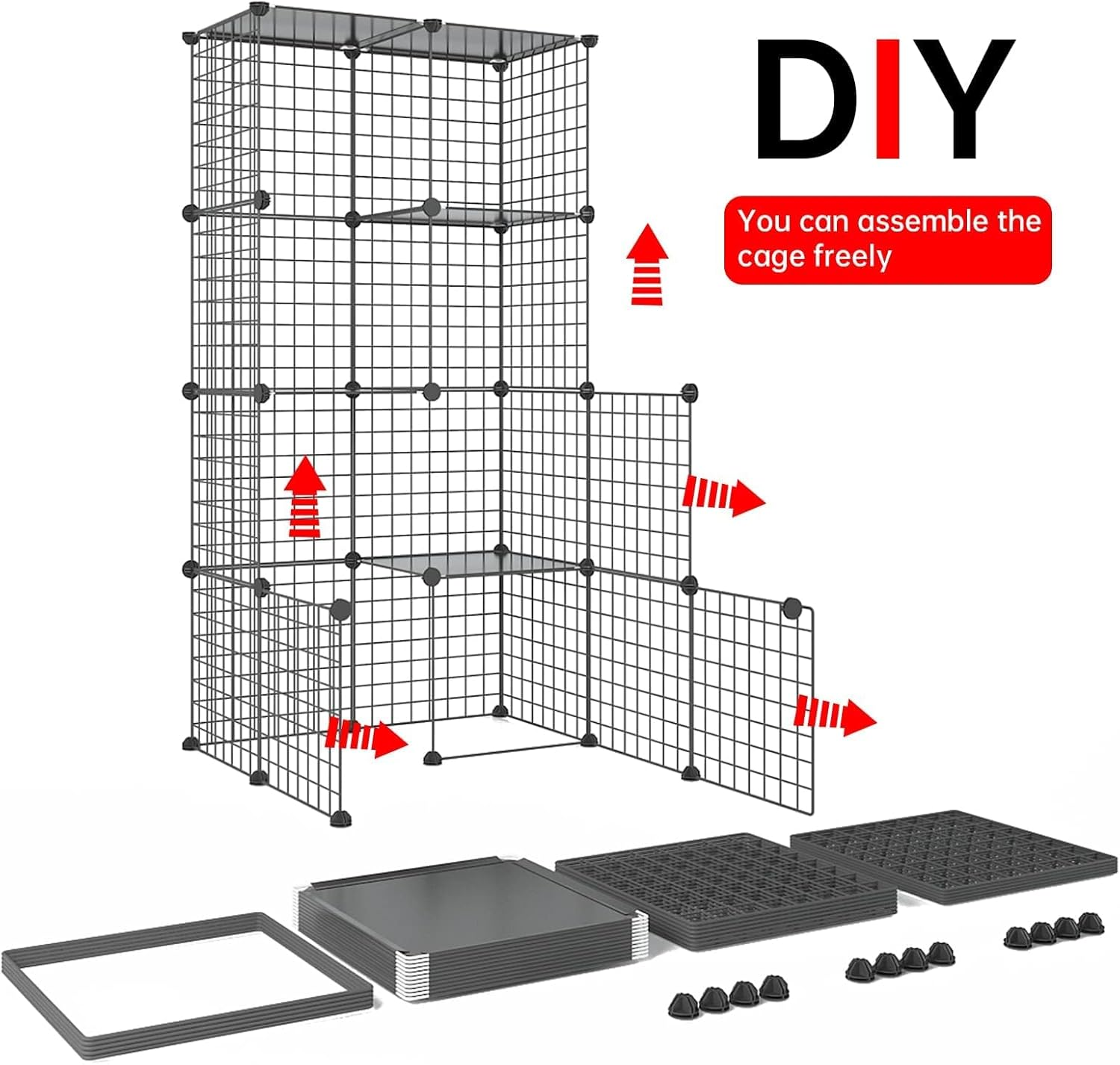 DIY

You can assemble the cage freely