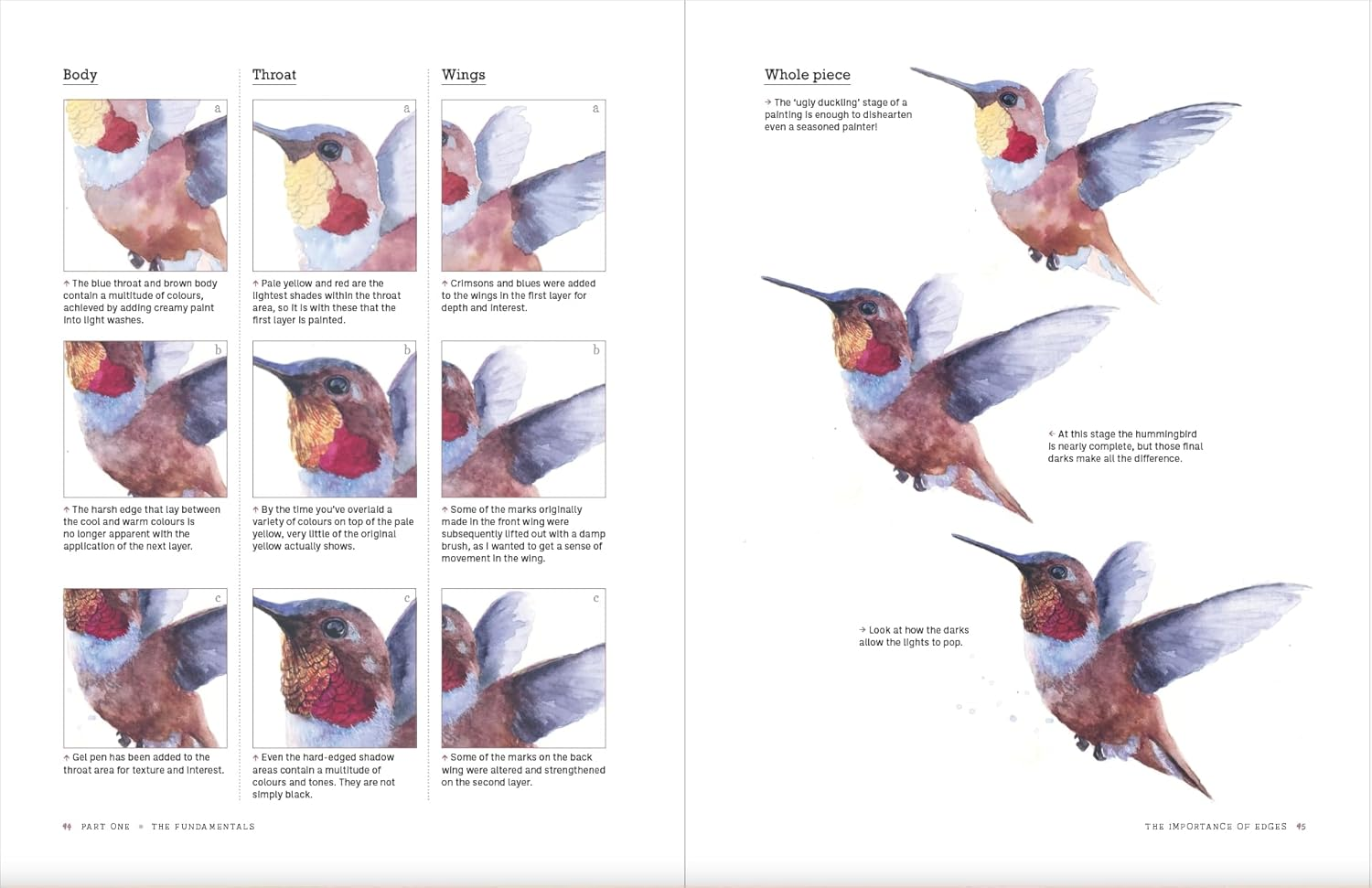 Body

a

↑ The blue throat and brown body contain a multitude of colours, achieved by adding creamy paint into light washes.

b

↑ The harsh edge that lay between the cool and warm colours is no longer apparent with the application of the next layer.

c

↑ Gel pen has been added to the throat area for texture and interest.

Throat

a

↑ Pale yellow and red are the lightest shades within the throat area, so it is with these that the first layer is painted.

b

↑ By the time you've overlaid a variety of colours on top of the pale yellow, very little of the original yellow actually shows.

c

↑ Even the hard-edged shadow areas contain a multitude of colours and tones. They are not simply black.

Wings

a

↑ Crimsons and blues were added to the wings in the first layer for depth and interest.

b

↑ Some of the marks originally made in the front wing were subsequently lifted out with a damp brush, as I wanted to get a sense of movement in the wing.

c

↑ Some of the marks on the back wing were altered and strengthened on the second layer.

44 PART ONE • THE FUNDAMENTALS

Whole piece

→ The 'ugly duckling' stage of a painting is enough to dishearten even a seasoned painter!

← At this stage the hummingbird is nearly complete, but those final darks make all the difference.

→ Look at how the darks allow the lights to pop.

THE IMPORTANCE OF EDGES 45