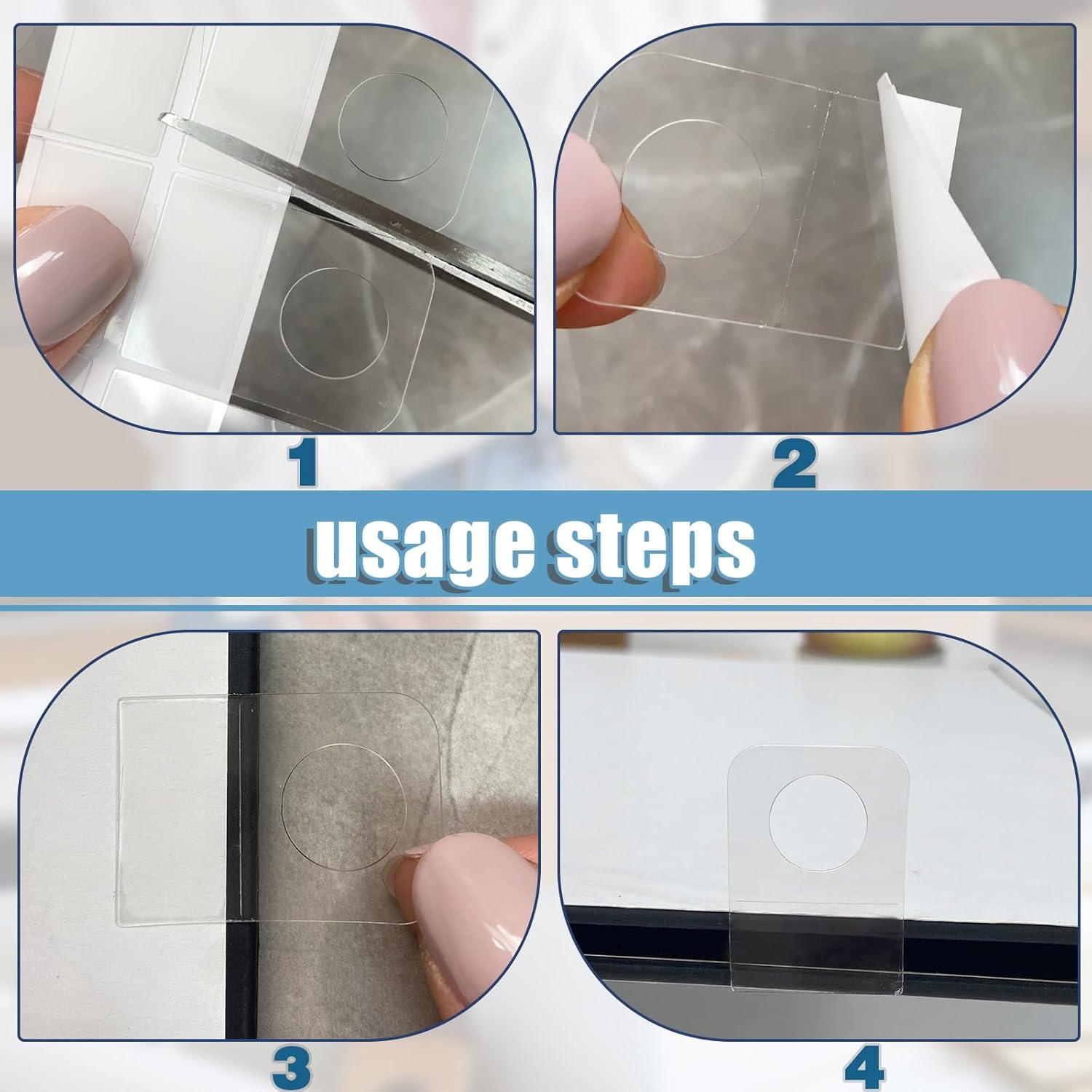 1

2

usage steps

3

4