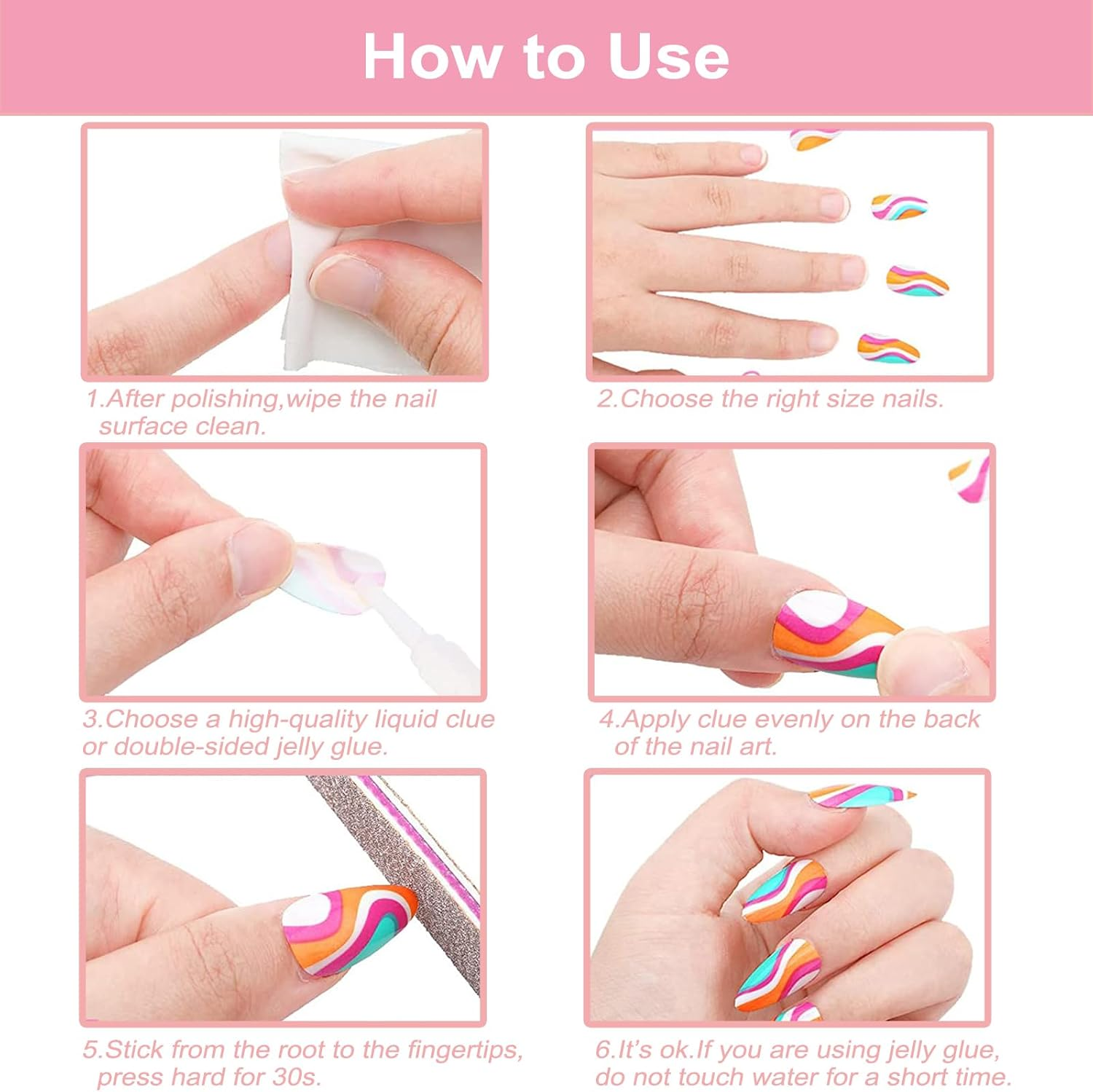 How to Use

1.After polishing,wipe the nail surface clean.

2.Choose the right size nails.

3.Choose a high-quality liquid clue or double-sided jelly glue.

4.Apply clue evenly on the back of the nail art.

5.Stick from the root to the fingertips, press hard for 30s.

6.It's ok.If you are using jelly glue, do not touch water for a short time.