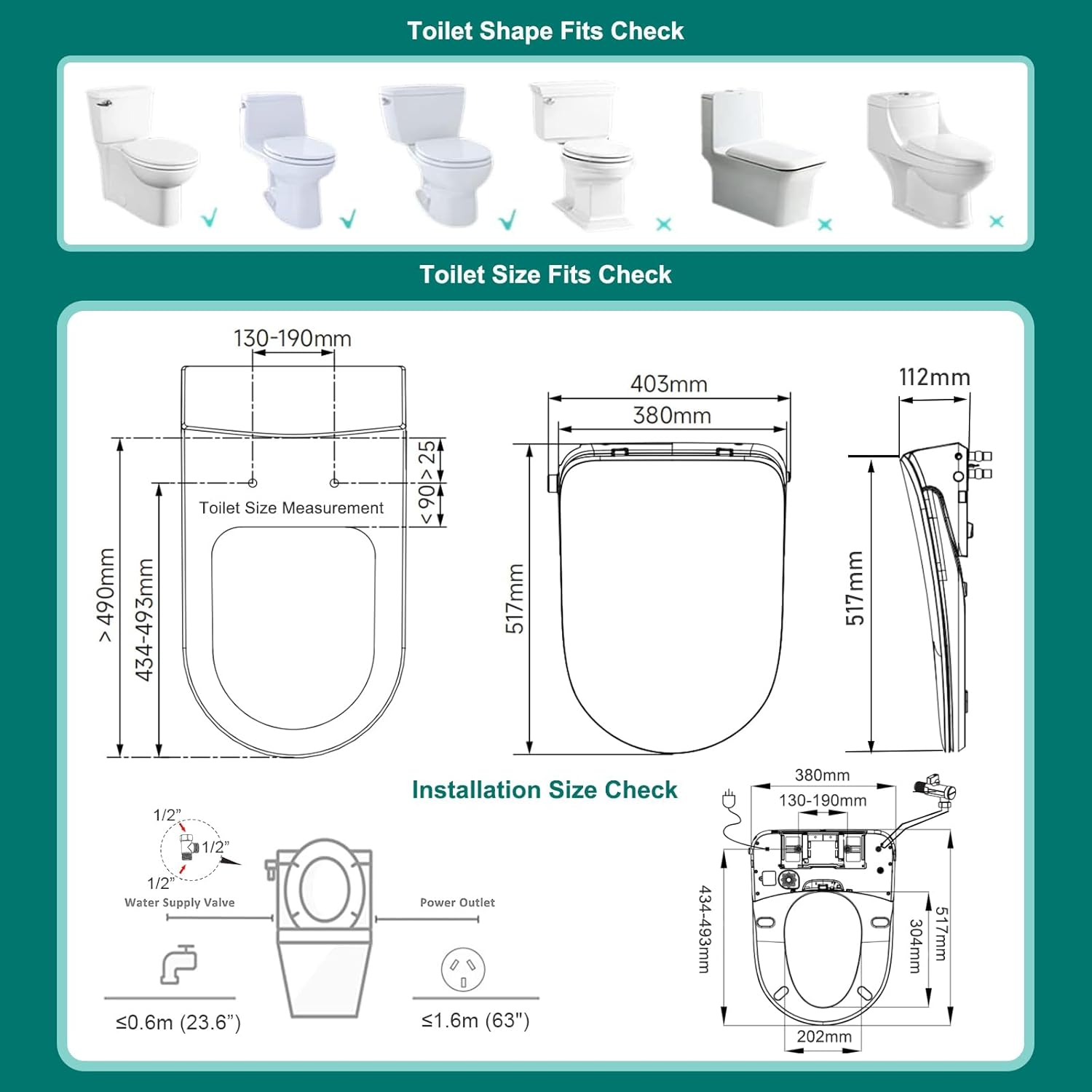 Toilet Shape Fits Check

Toilet Size Fits Check

130-190mm

>25

<90

Toilet Size Measurement

>490mm

434-493mm

403mm

380mm

517mm

112mm

517mm

Installation Size Check

1/2"

1/2"

1/2"

Water Supply Valve

Power Outlet

≤0.6m (23.6")

≤1.6m (63")

380mm

130-190mm

434-493mm

304mm

517mm

202mm