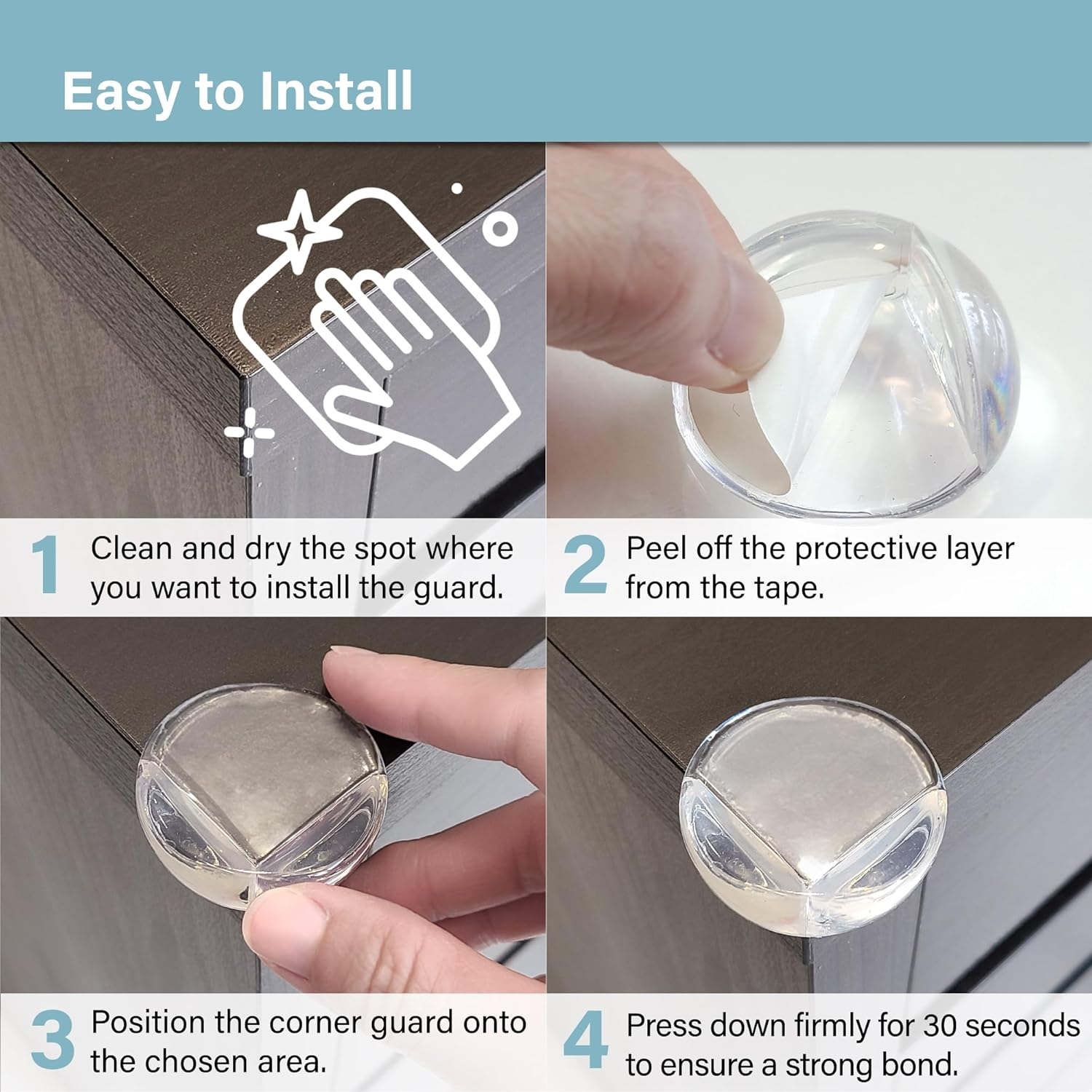 Easy to Install

1 Clean and dry the spot where you want to install the guard.

2 Peel off the protective layer from the tape.

3 Position the corner guard onto the chosen area.

4 Press down firmly for 30 seconds to ensure a strong bond.