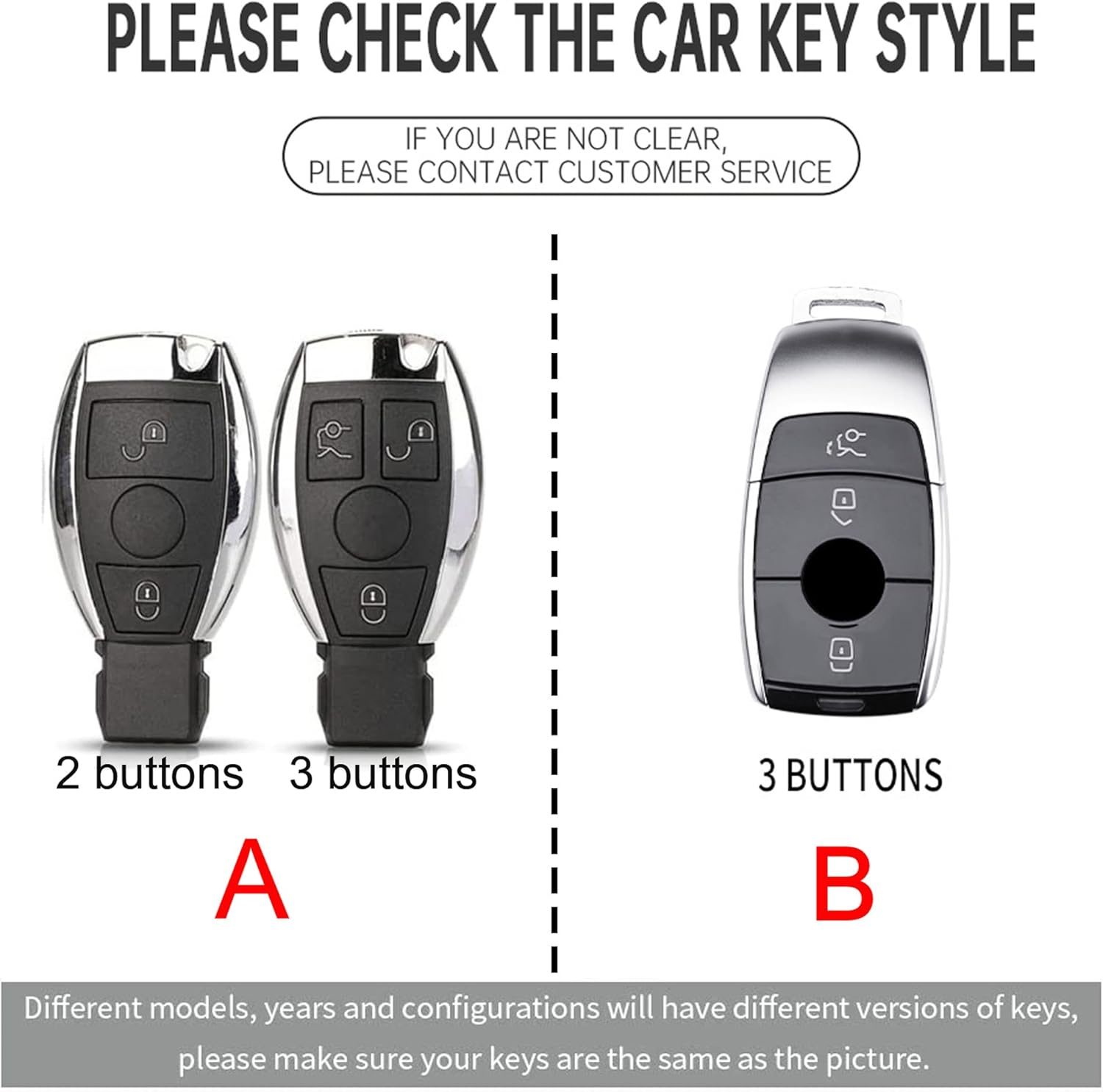 PLEASE CHECK THE CAR KEY STYLE

IF YOU ARE NOT CLEAR,
PLEASE CONTACT CUSTOMER SERVICE

2 buttons 3 buttons

A

3 BUTTONS

B

Different models, years and configurations will have different versions of keys, please make sure your keys are the same as the picture.