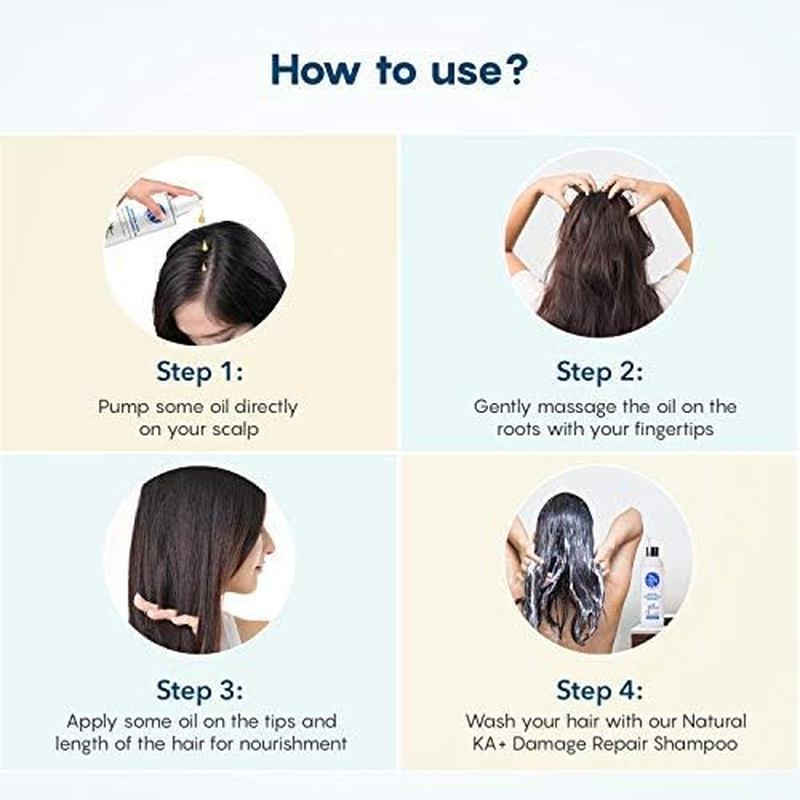 How to use?

Step 1:
Pump some oil directly on your scalp

Step 2:
Gently massage the oil on the roots with your fingertips

Step 3:
Apply some oil on the tips and length of the hair for nourishment

Step 4:
Wash your hair with our Natural KA+ Damage Repair Shampoo