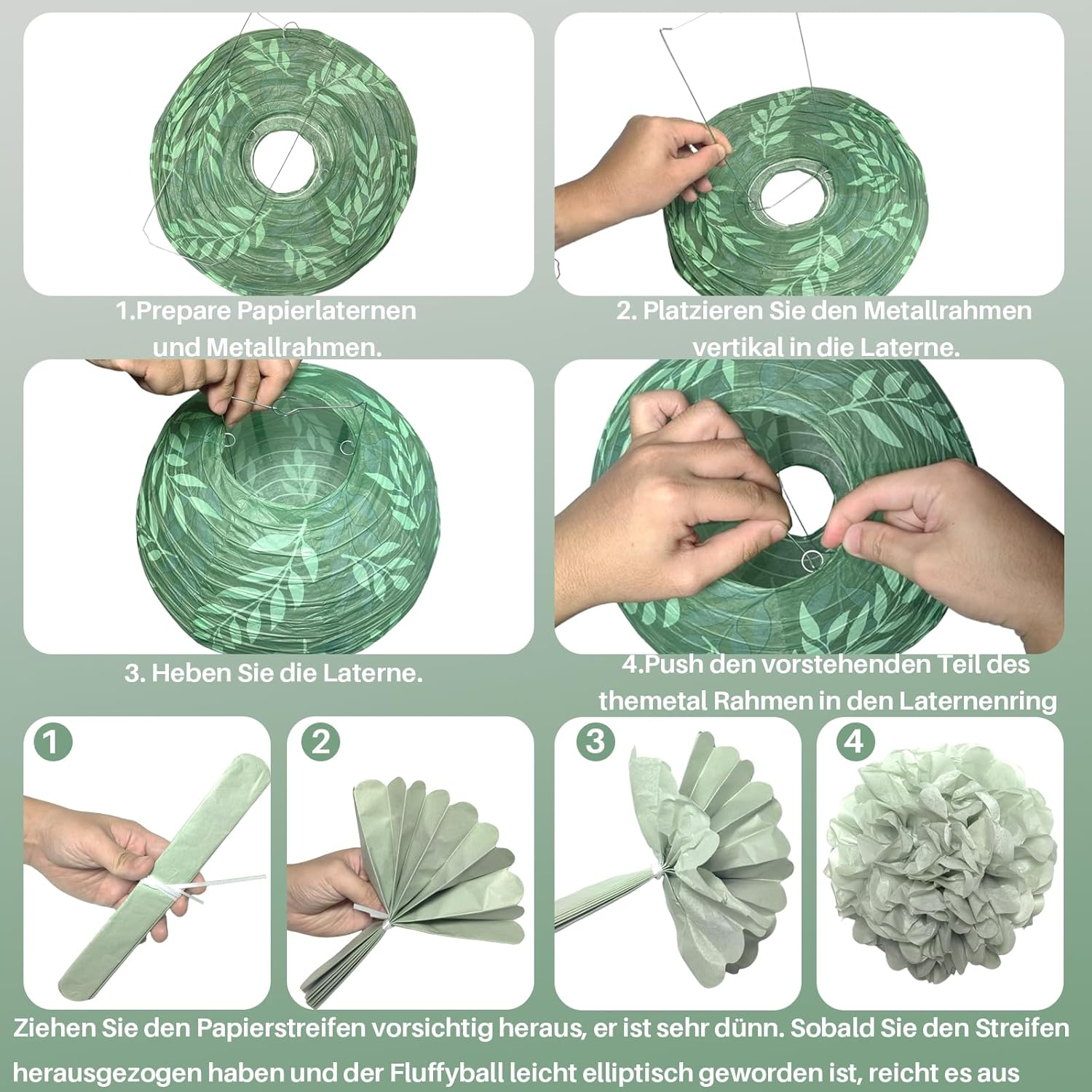 1.Prepare Papierlaternen und Metallrahmen.

2. Platzieren Sie den Metallrahmen vertikal in die Laterne.

3. Heben Sie die Laterne.

4.Push den vorstehenden Teil des themetal Rahmen in den Laternenring

1

2

3

4

Ziehen Sie den Papierstreifen vorsichtig heraus, er ist sehr dünn. Sobald Sie den Streifen herausgezogen haben und der Fluffyball leicht elliptisch geworden ist, reicht es aus