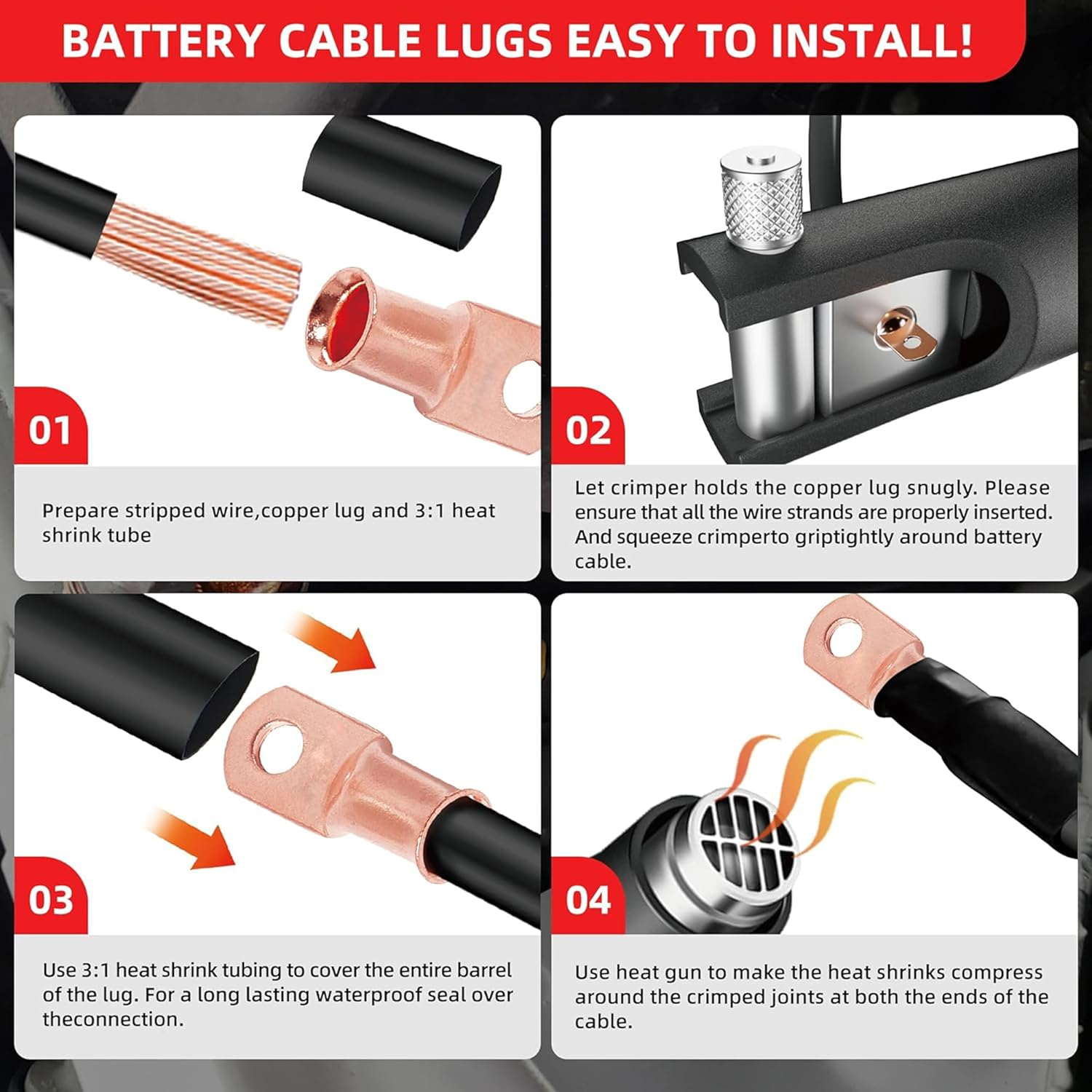 BATTERY CABLE LUGS EASY TO INSTALL!

01

Prepare stripped wire,copper lug and 3:1 heat shrink tube

02

Let crimper holds the copper lug snugly. Please ensure that all the wire strands are properly inserted. And squeeze crimperto griptightly around battery cable.

03

Use 3:1 heat shrink tubing to cover the entire barrel of the lug. For a long lasting waterproof seal over theconnection.

04

Use heat gun to make the heat shrinks compress around the crimped joints at both the ends of the cable.