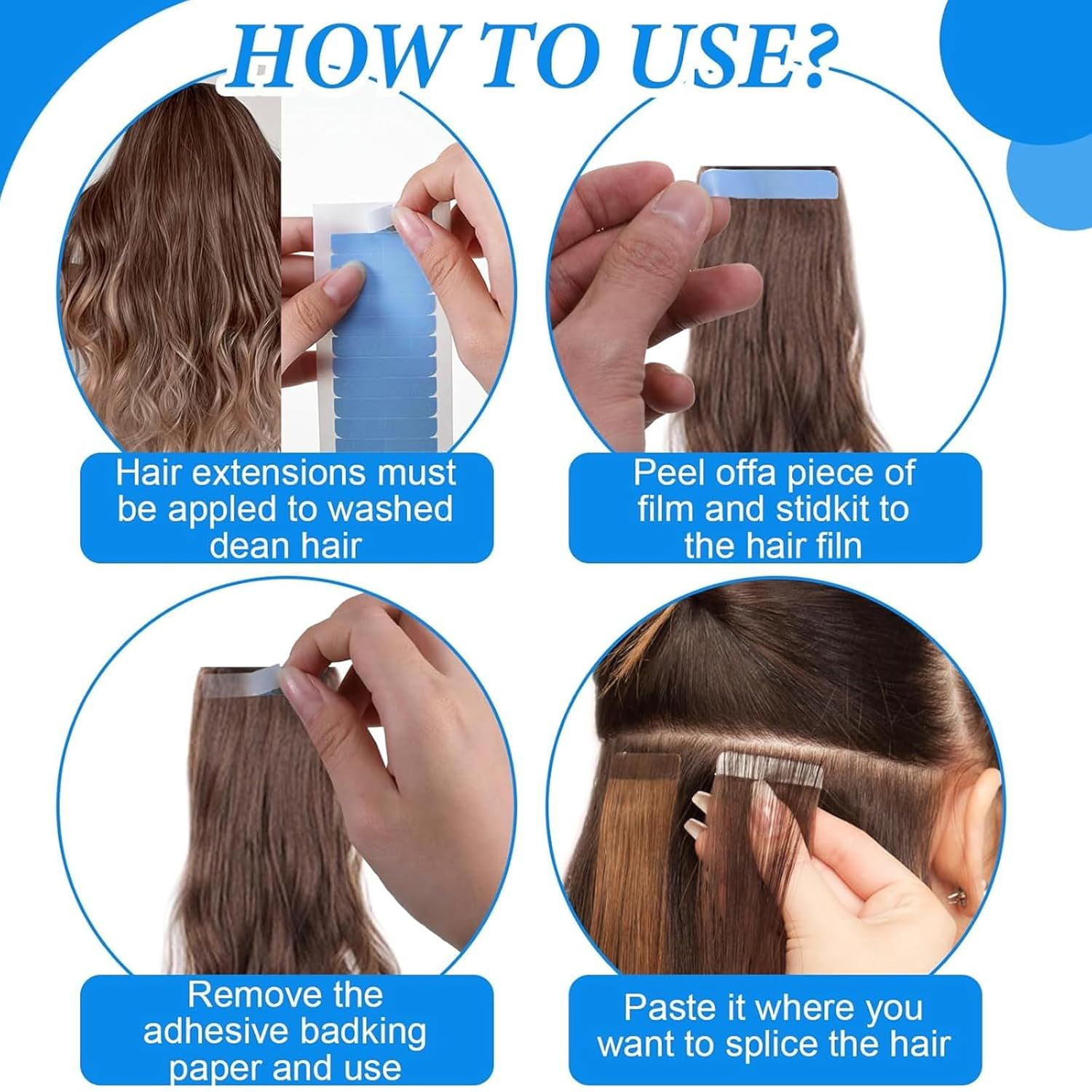 HOW TO USE?

Hair extensions must be appled to washed dean hair

Peel offa piece of film and stidkit to the hair filn

Remove the adhesive badking paper and use

Paste it where you want to splice the hair