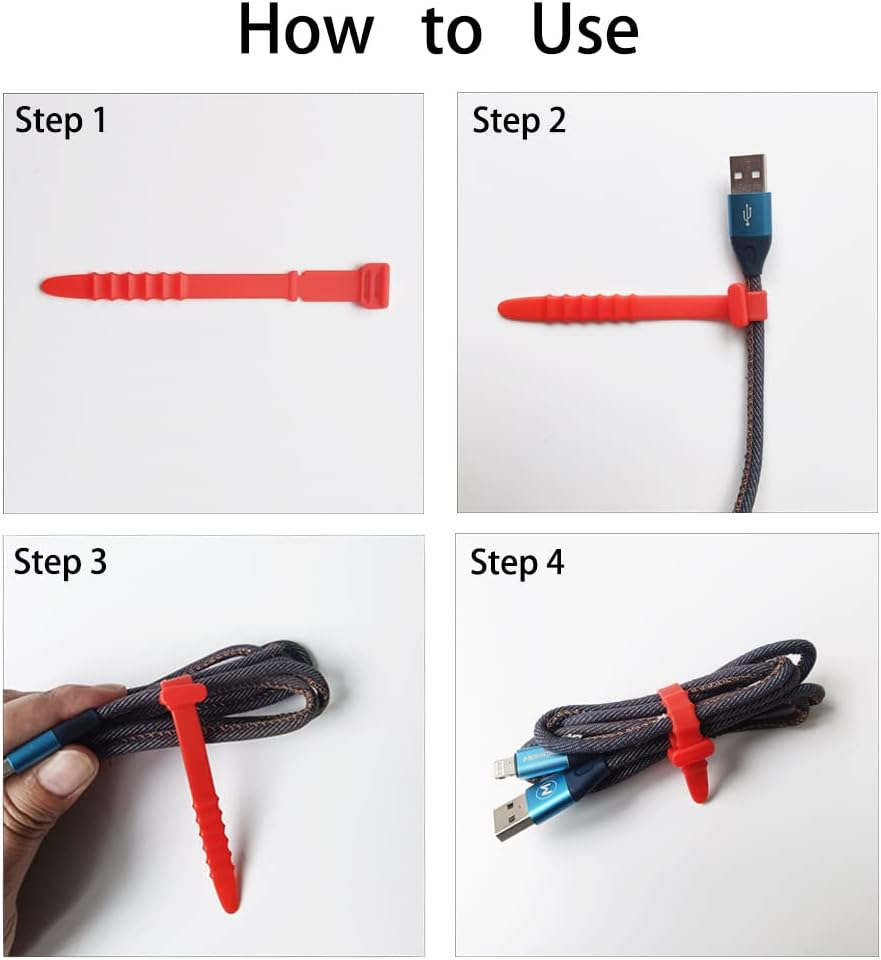 How to Use

Step 1

Step 2

Step 3

Step 4