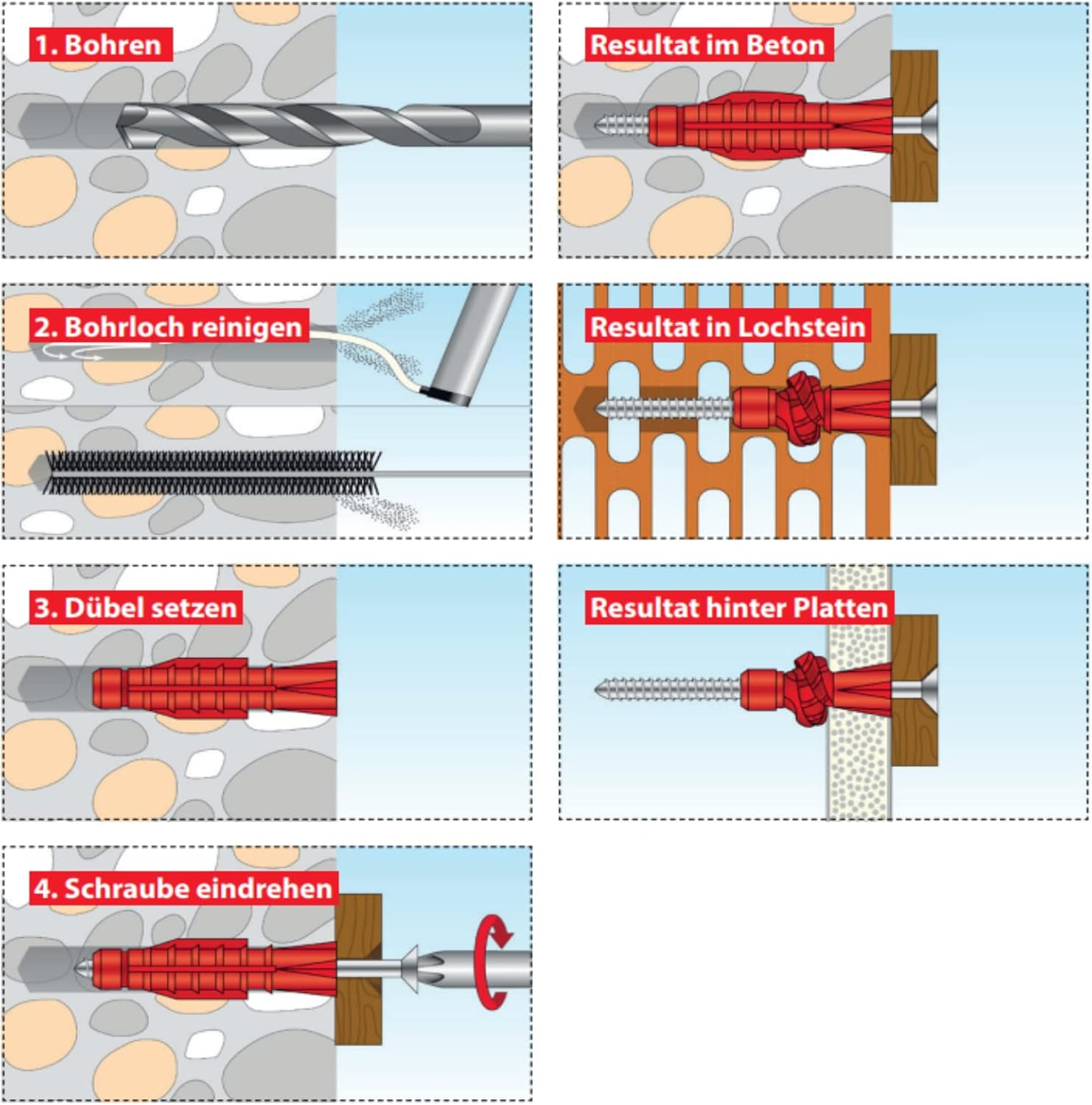 1. Bohren

2. Bohrloch reinigen

3. Dübel setzen

4. Schraube eindrehen

Resultat im Beton

Resultat in Lochstein

Resultat hinter Platten