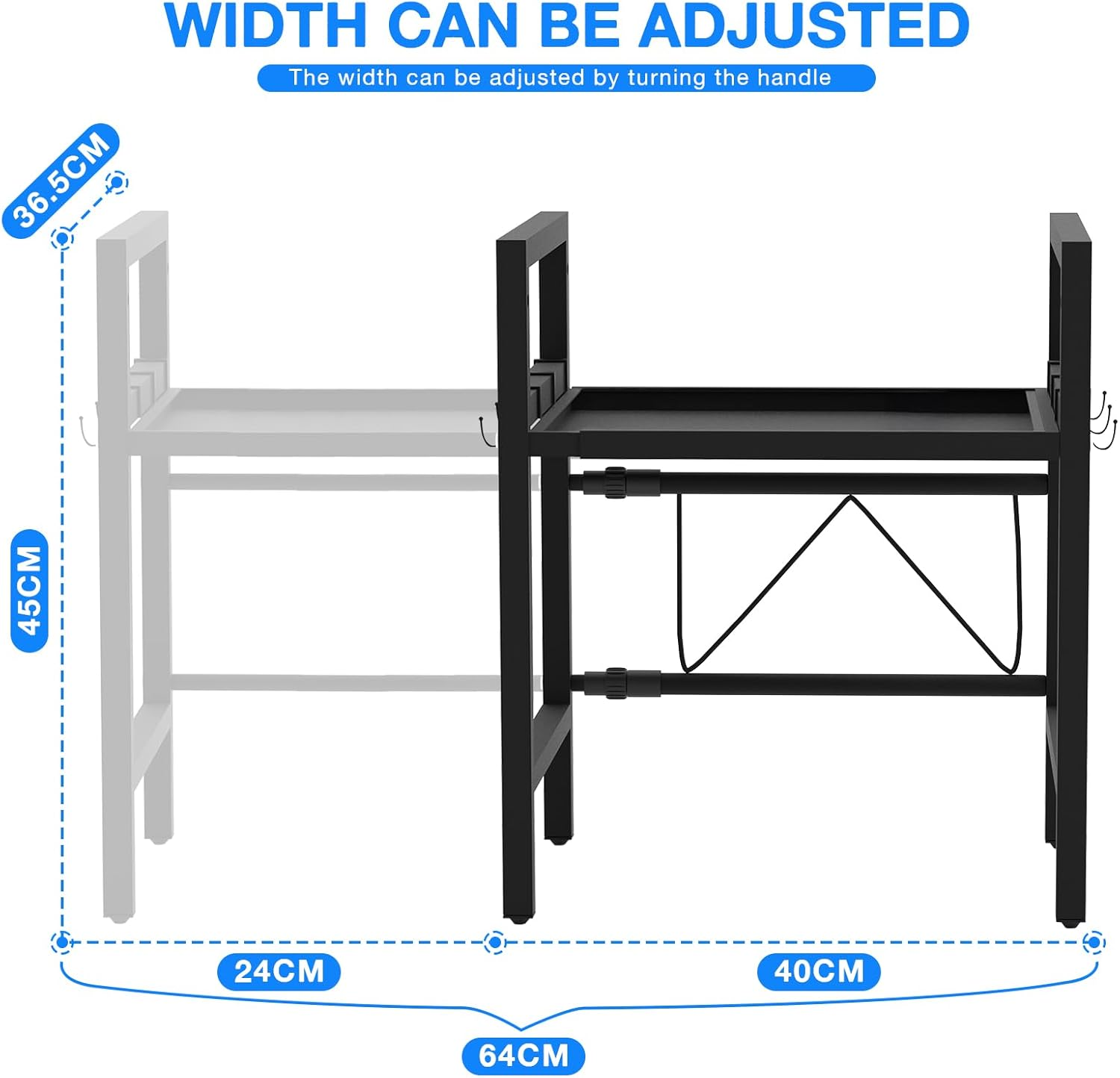 WIDTH CAN BE ADJUSTED

The width can be adjusted by turning the handle

36.5CM

45CM

24CM

40CM

64CM