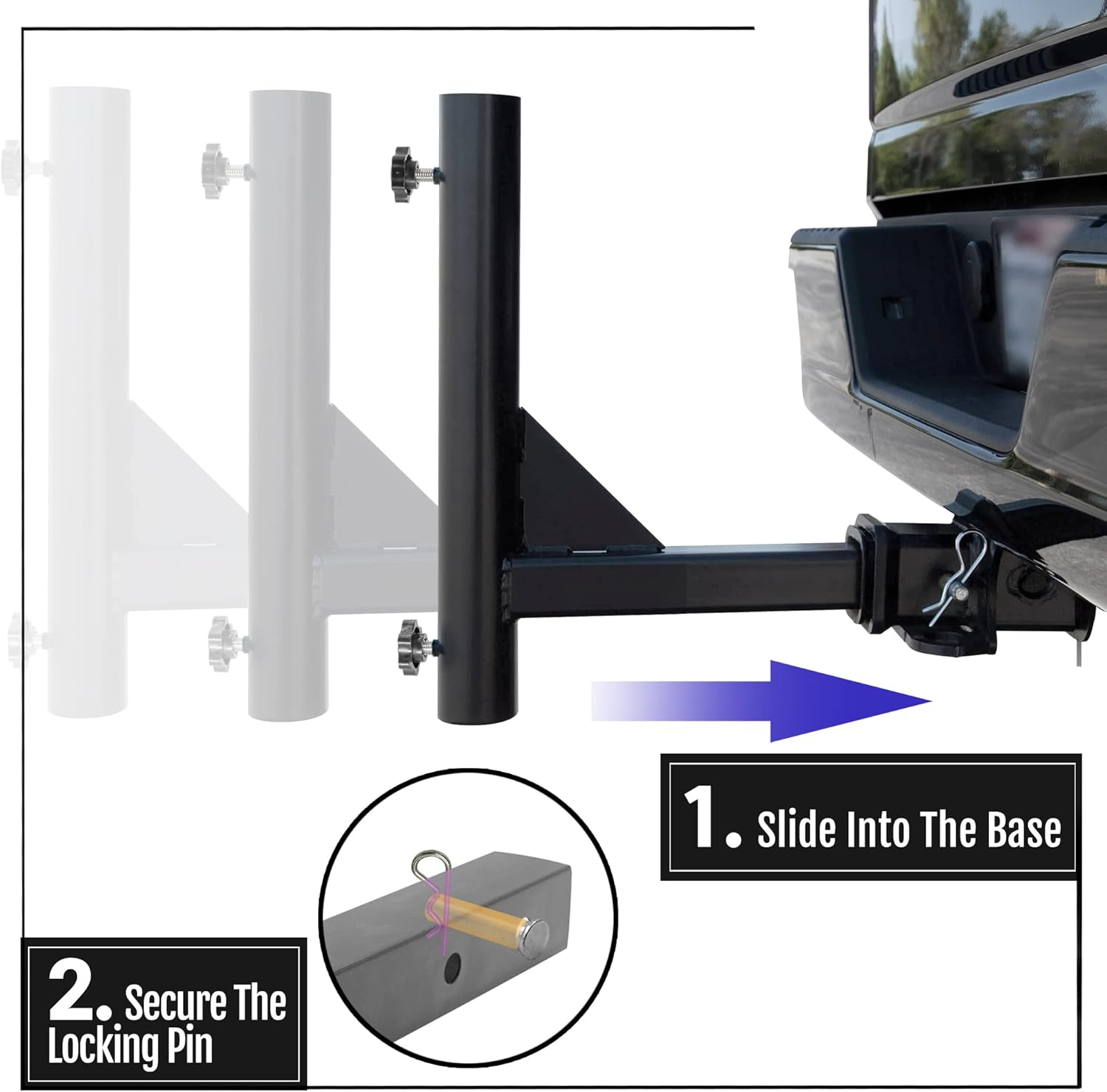 1. Slide Into The Base

2. Secure The Locking Pin