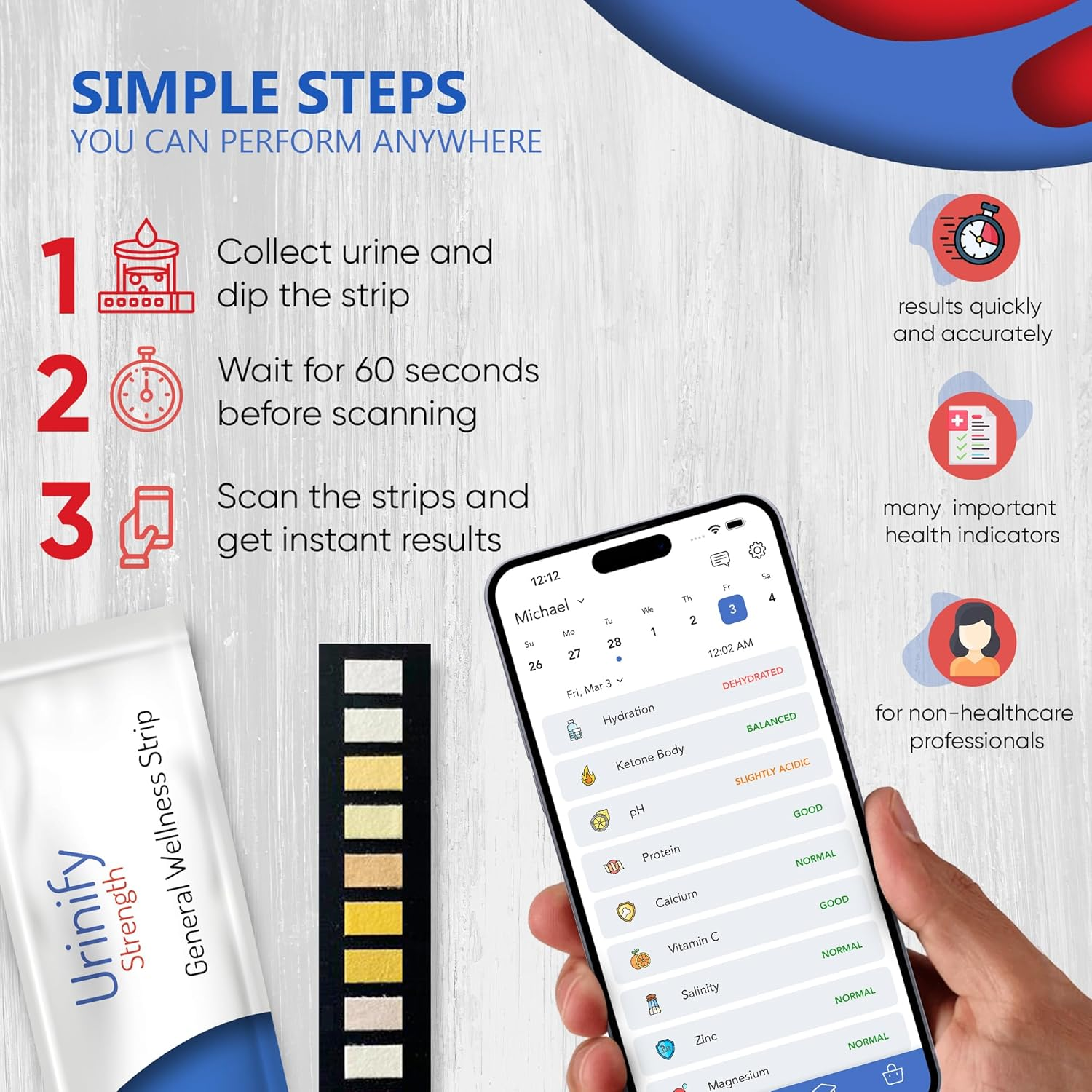 SIMPLE STEPS
YOU CAN PERFORM ANYWHERE

1 Collect urine and dip the strip

2 Wait for 60 seconds before scanning

3 Scan the strips and get instant results

results quickly and accurately

many important health indicators

for non-healthcare professionals

Urinify
Strength
General Wellness Strip

12:12

Michael

Su 26
Mo 27
Tu 28
We 1
Th 2
Fr 3
Sa 4

Fri, Mar 3
12:02 AM

Hydration DEHYDRATED
Ketone Body BALANCED
pH SLIGHTLY ACIDIC
Protein GOOD
Calcium NORMAL
Vitamin C GOOD
Salinity NORMAL
Zinc NORMAL
Magnesium NORMAL