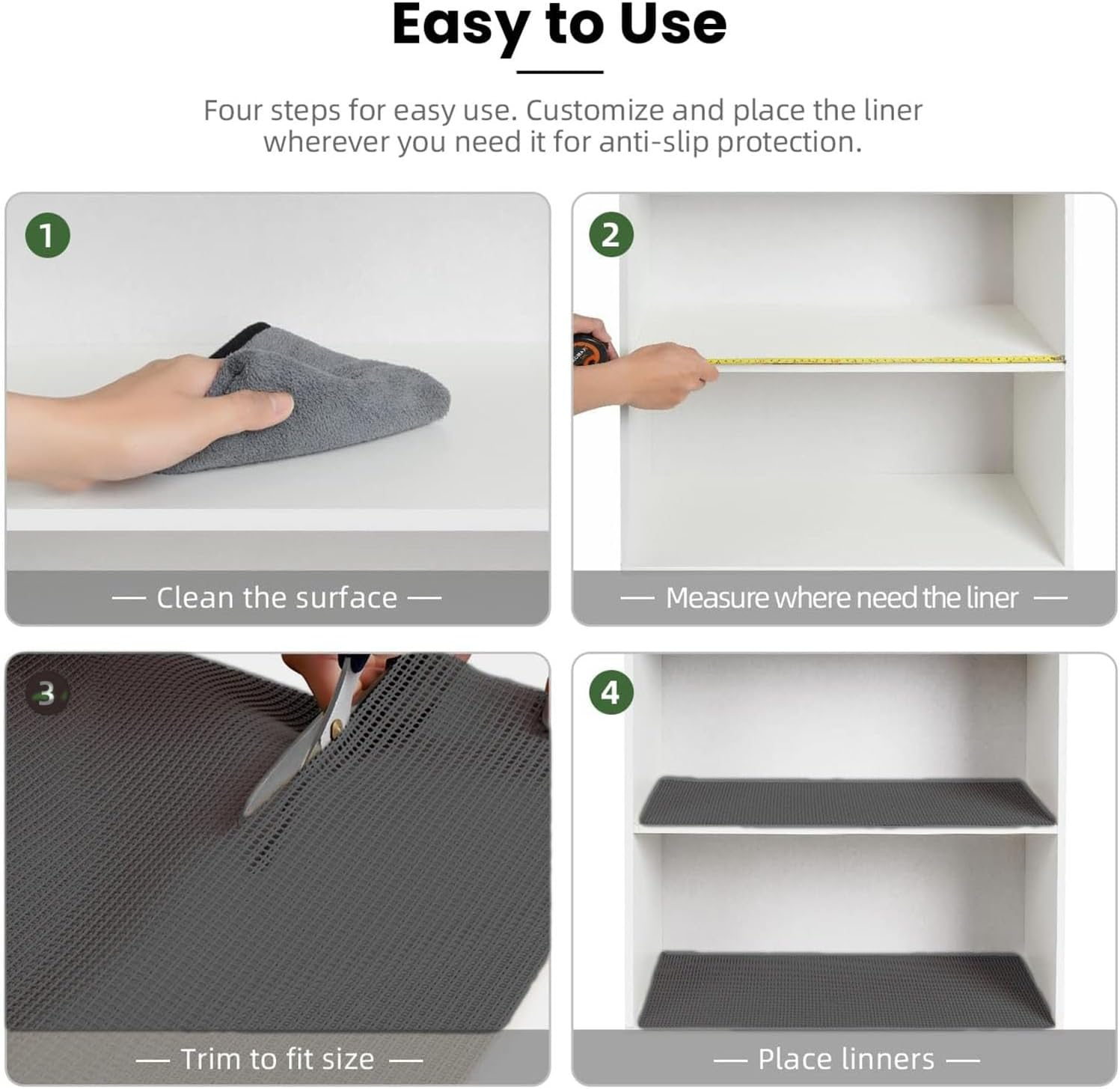 Easy to Use

Four steps for easy use. Customize and place the liner wherever you need it for anti-slip protection.

1

— Clean the surface —

2

— Measure where need the liner —

3

— Trim to fit size —

4

— Place linners —