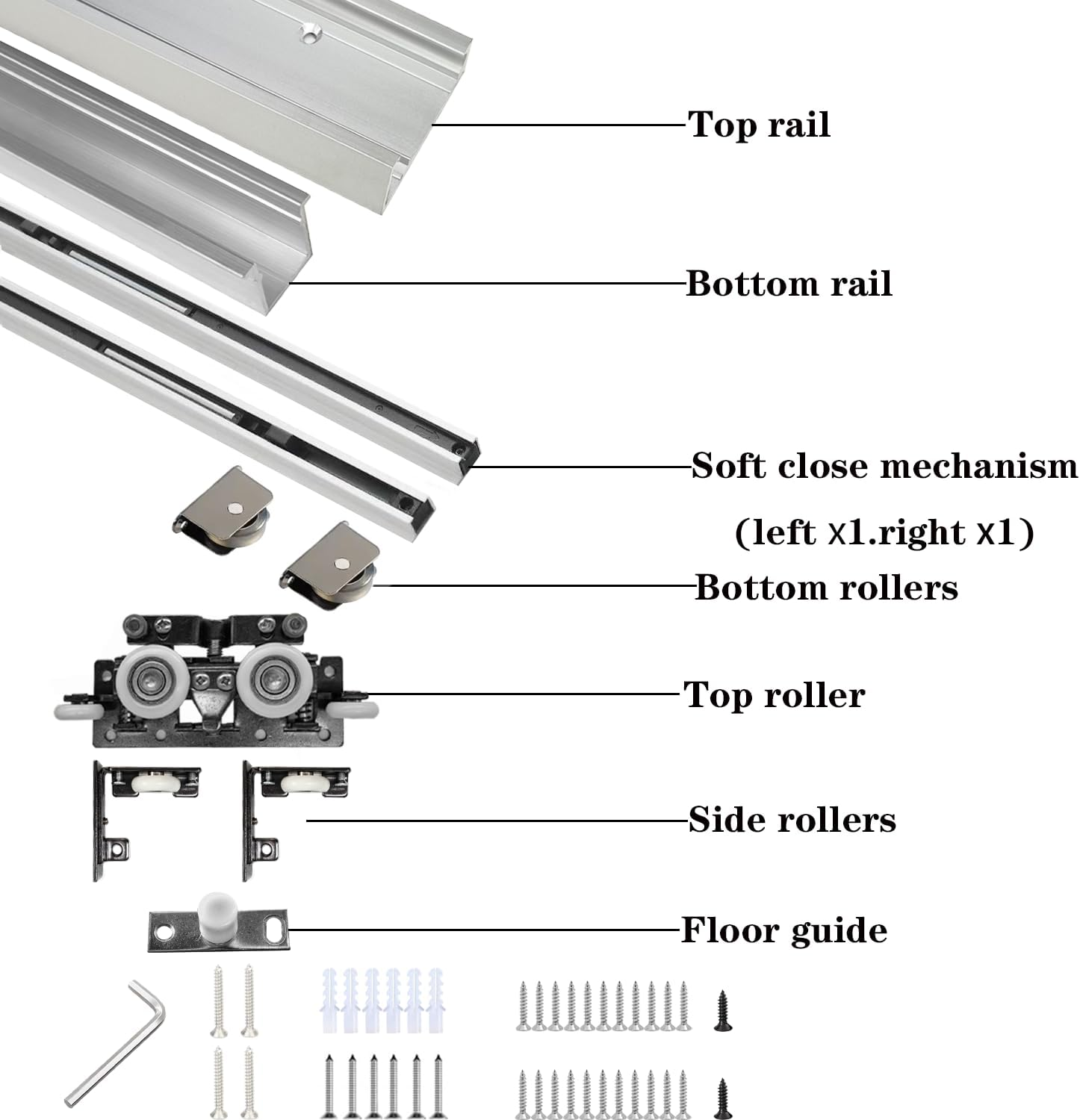 Top rail

Bottom rail

Soft close mechanism

(left X1.right X1)

Bottom rollers

Top roller

Side rollers

Floor guide