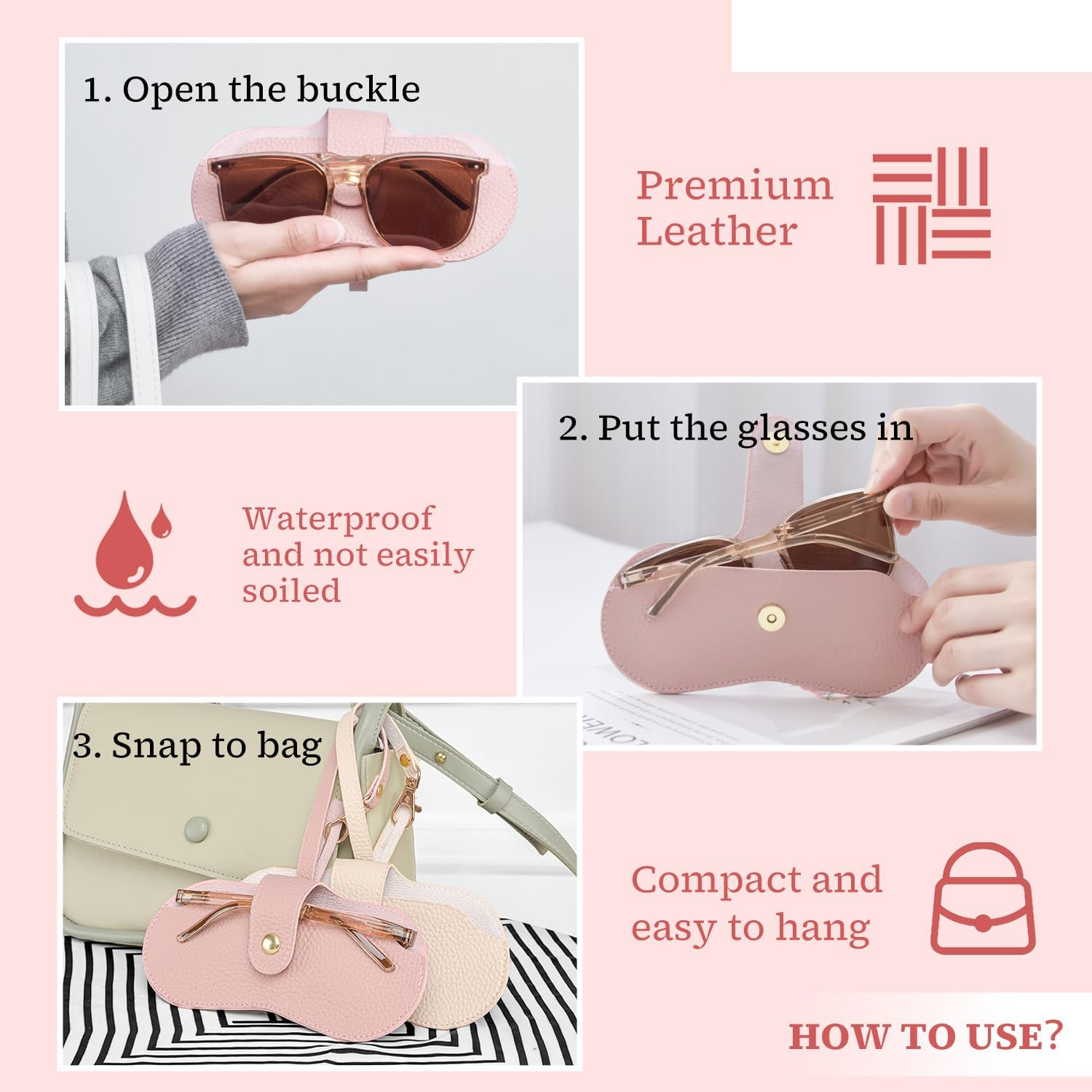 1. Open the buckle

Premium Leather

2. Put the glasses in

Waterproof and not easily soiled

3. Snap to bag

Compact and easy to hang

HOW TO USE?