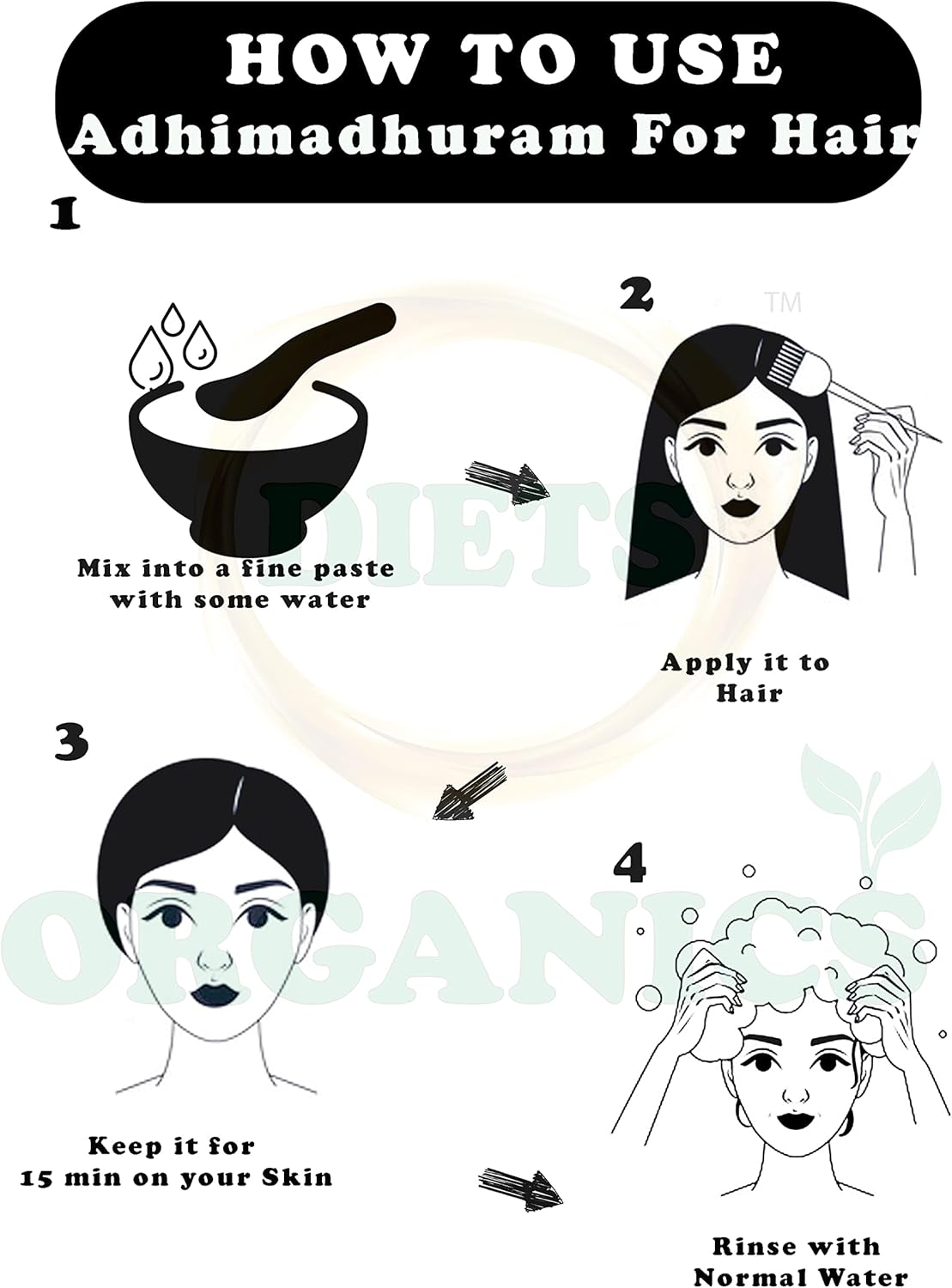 HOW TO USE
Adhimadhuram For Hair

1

Mix into a fine paste with some water

2

TM

Apply it to Hair

DIETS

3

Keep it for 15 min on your Skin

ORGANICS

4

Rinse with Normal Water