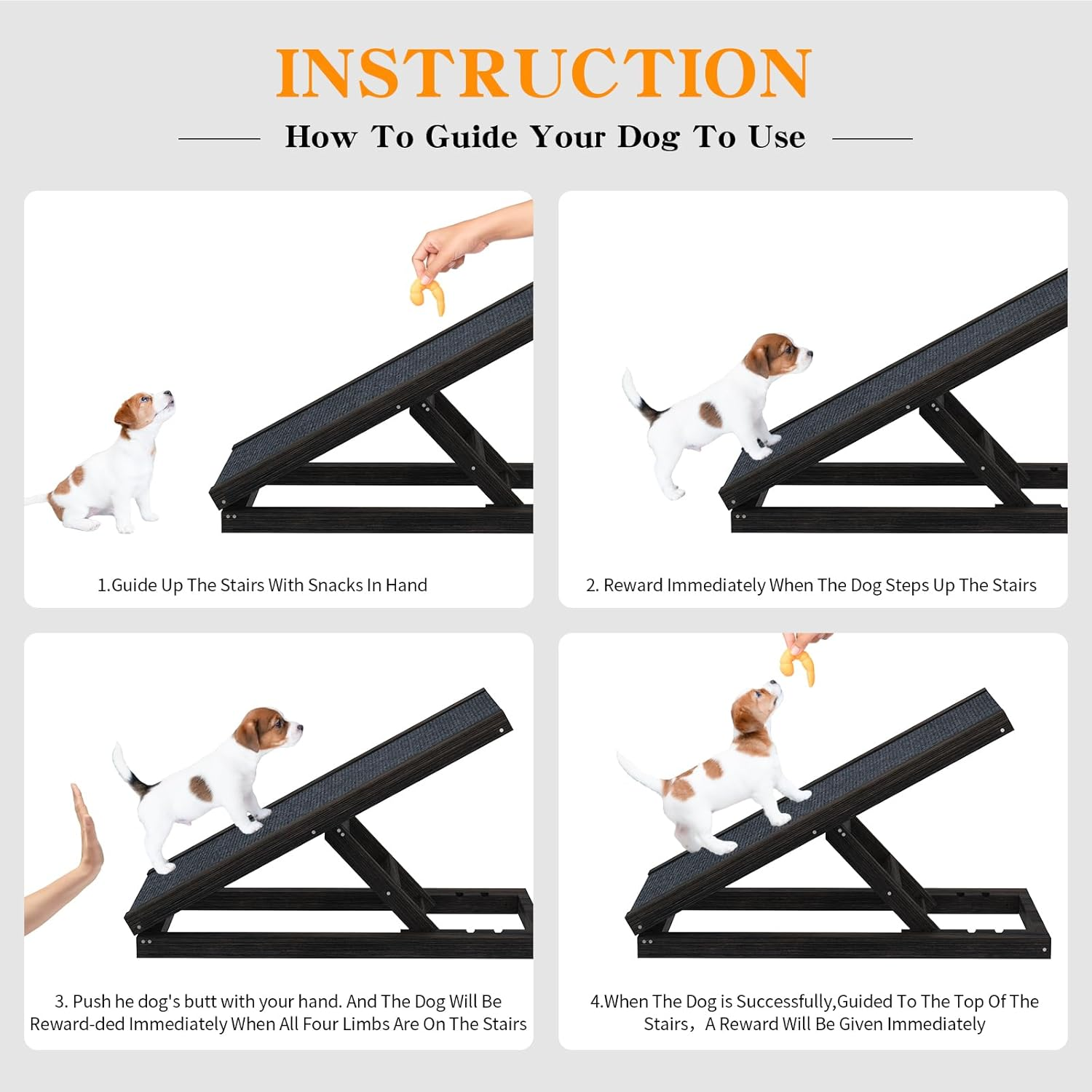 INSTRUCTION

How To Guide Your Dog To Use

1.Guide Up The Stairs With Snacks In Hand

2. Reward Immediately When The Dog Steps Up The Stairs

3. Push he dog's butt with your hand. And The Dog Will Be Reward-ded Immediately When All Four Limbs Are On The Stairs

4.When The Dog is Successfully,Guided To The Top Of The Stairs，A Reward Will Be Given Immediately