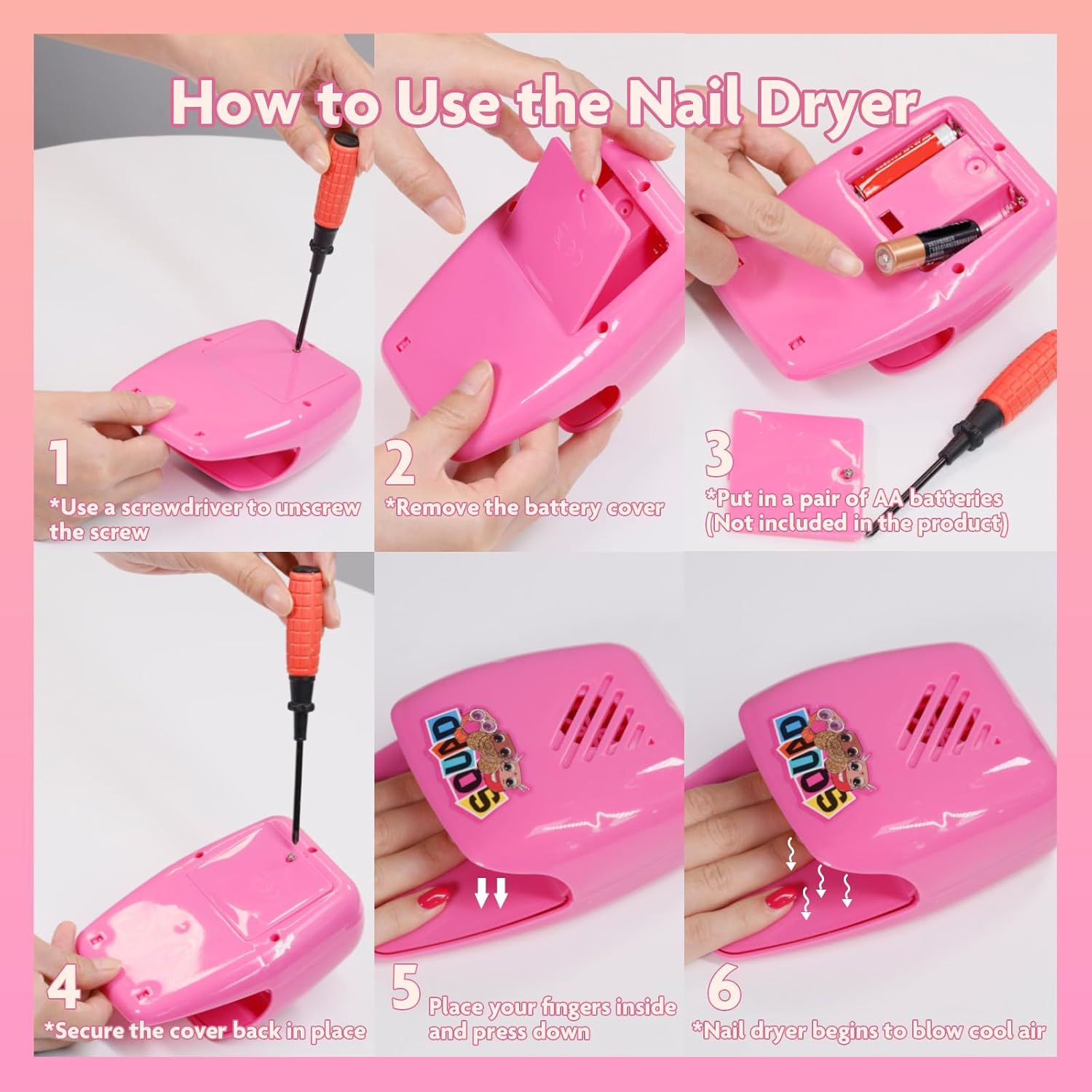 How to Use the Nail Dryer

1
*Use a screwdriver to unscrew the screw

2
*Remove the battery cover

3
*Put in a pair of AA batteries (Not included in the product)

4
*Secure the cover back in place

SQUAD

5
Place your fingers inside and press down

SQUAD

6
*Nail dryer begins to blow cool air