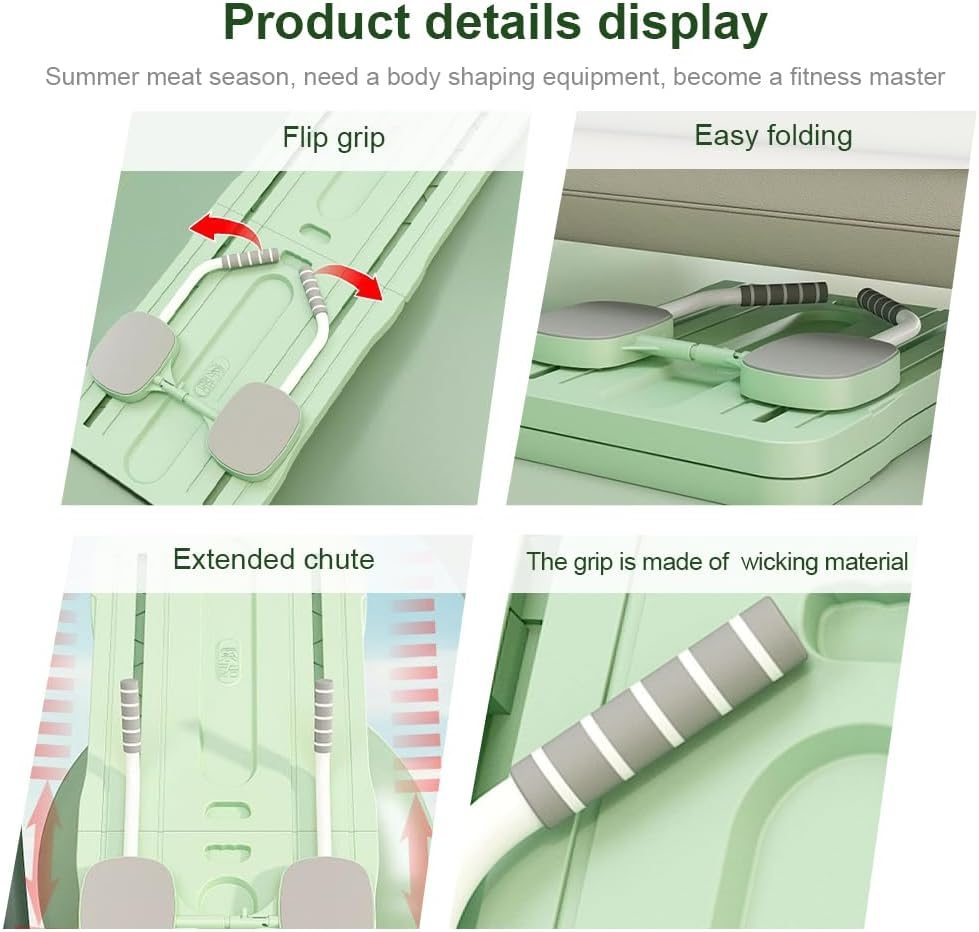 Product details display

Summer meat season, need a body shaping equipment, become a fitness master

Flip grip

Easy folding

Extended chute

The grip is made of wicking material