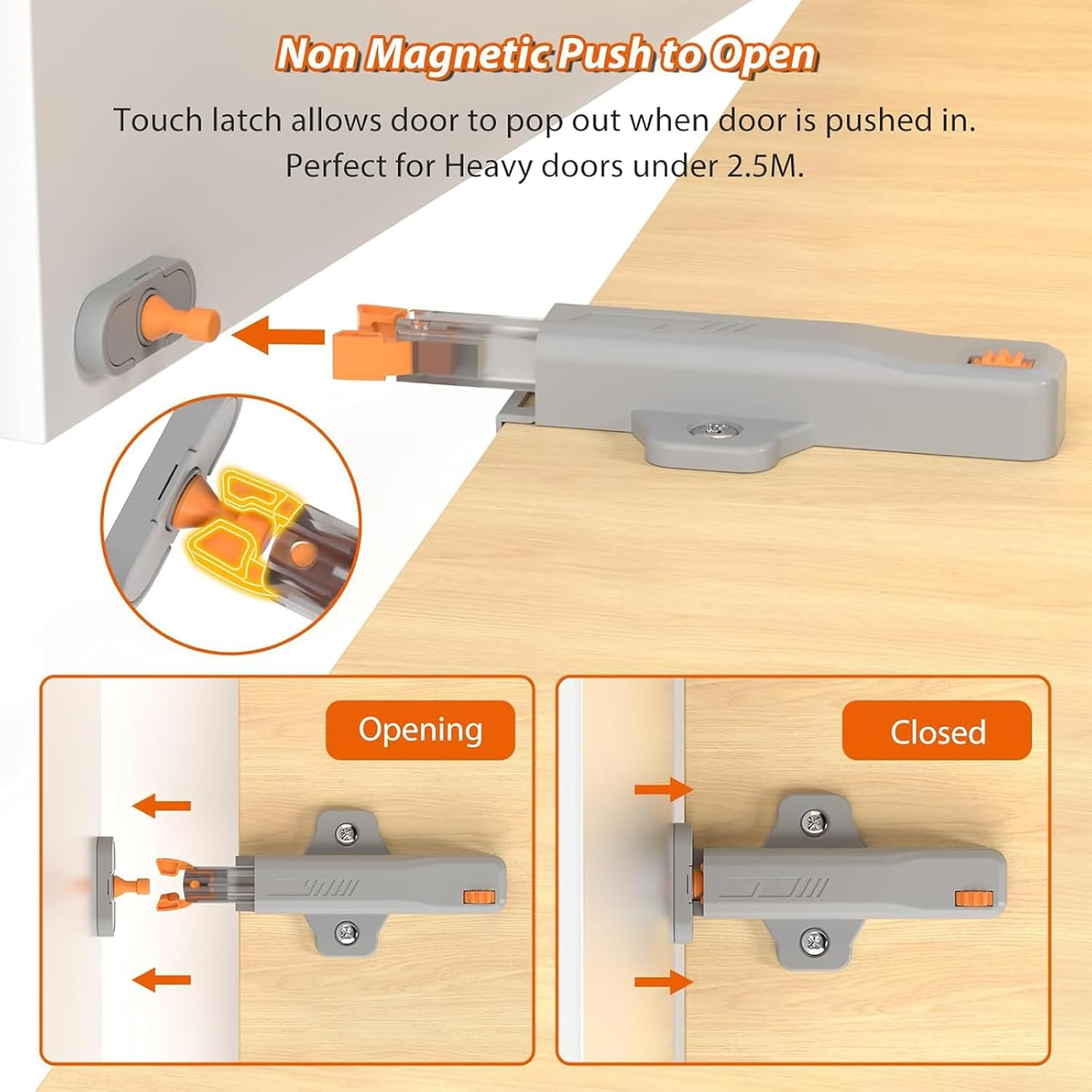 Non Magnetic Push to Open

Touch latch allows door to pop out when door is pushed in. Perfect for Heavy doors under 2.5M.

Opening

Closed