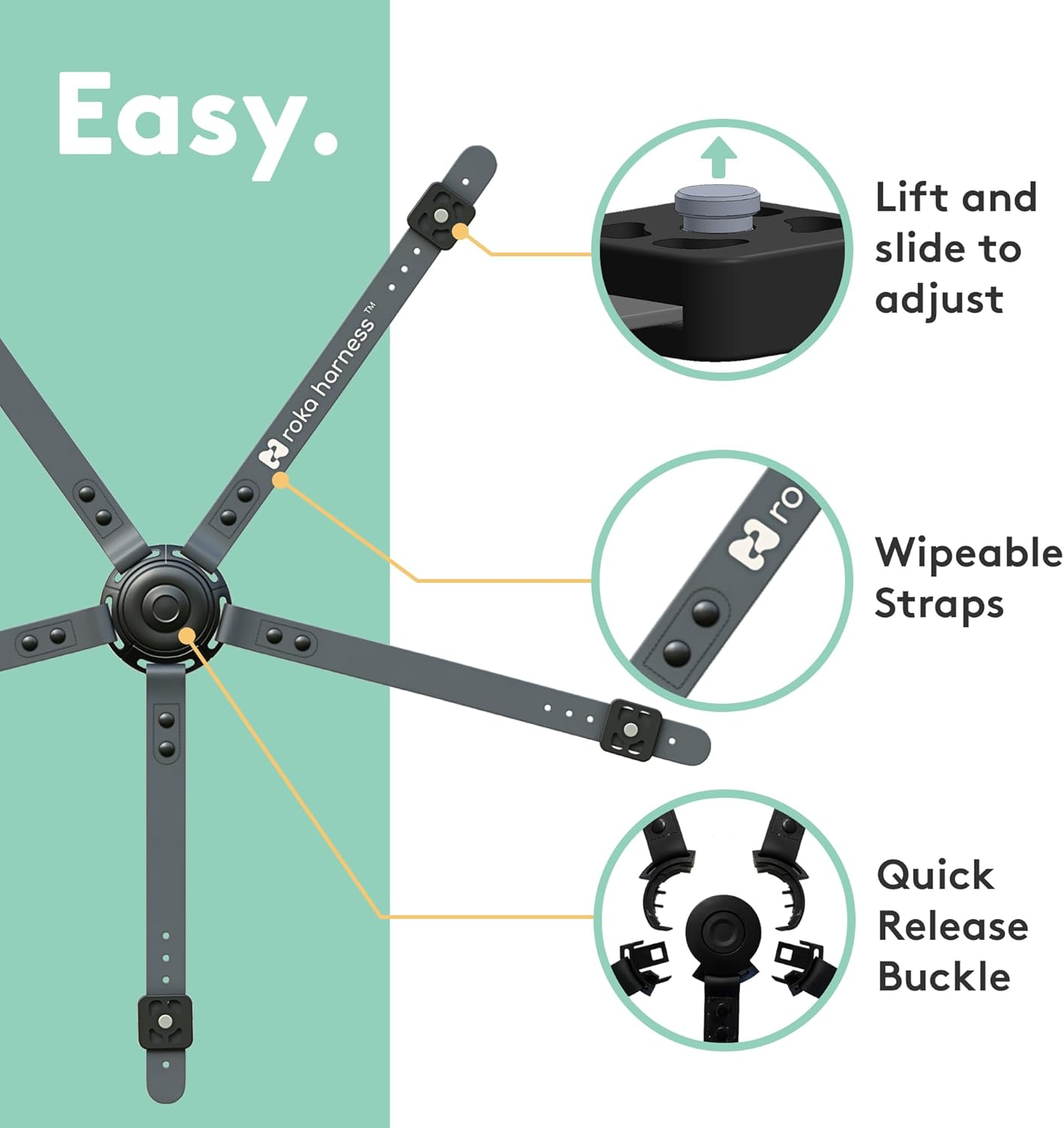 Easy.

roka harness™

Lift and slide to adjust

ro

Wipeable Straps

Quick Release Buckle