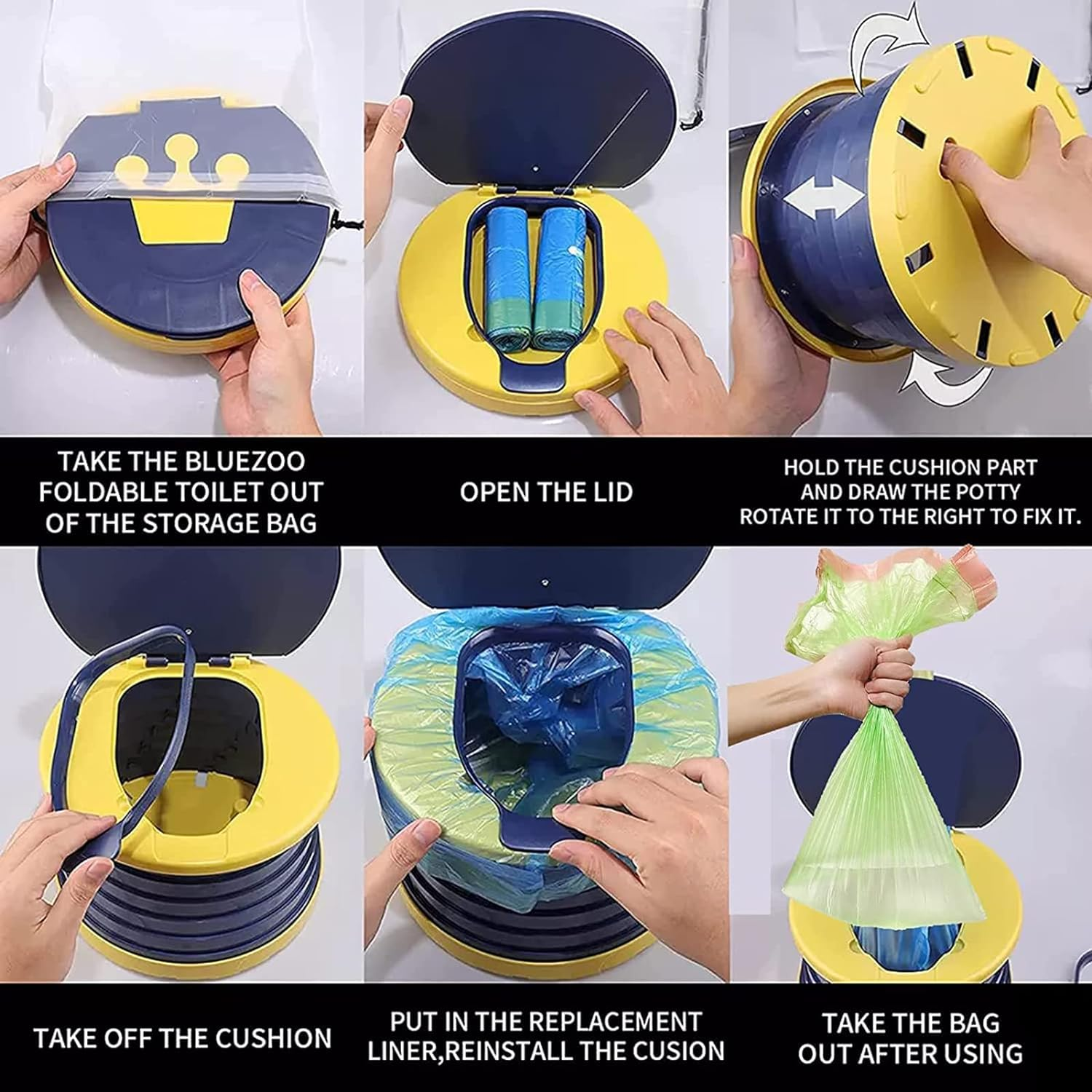 TAKE THE BLUEZOO FOLDABLE TOILET OUT OF THE STORAGE BAG

OPEN THE LID

HOLD THE CUSHION PART AND DRAW THE POTTY ROTATE IT TO THE RIGHT TO FIX IT.

TAKE OFF THE CUSHION

PUT IN THE REPLACEMENT LINER,REINSTALL THE CUSION

TAKE THE BAG OUT AFTER USING