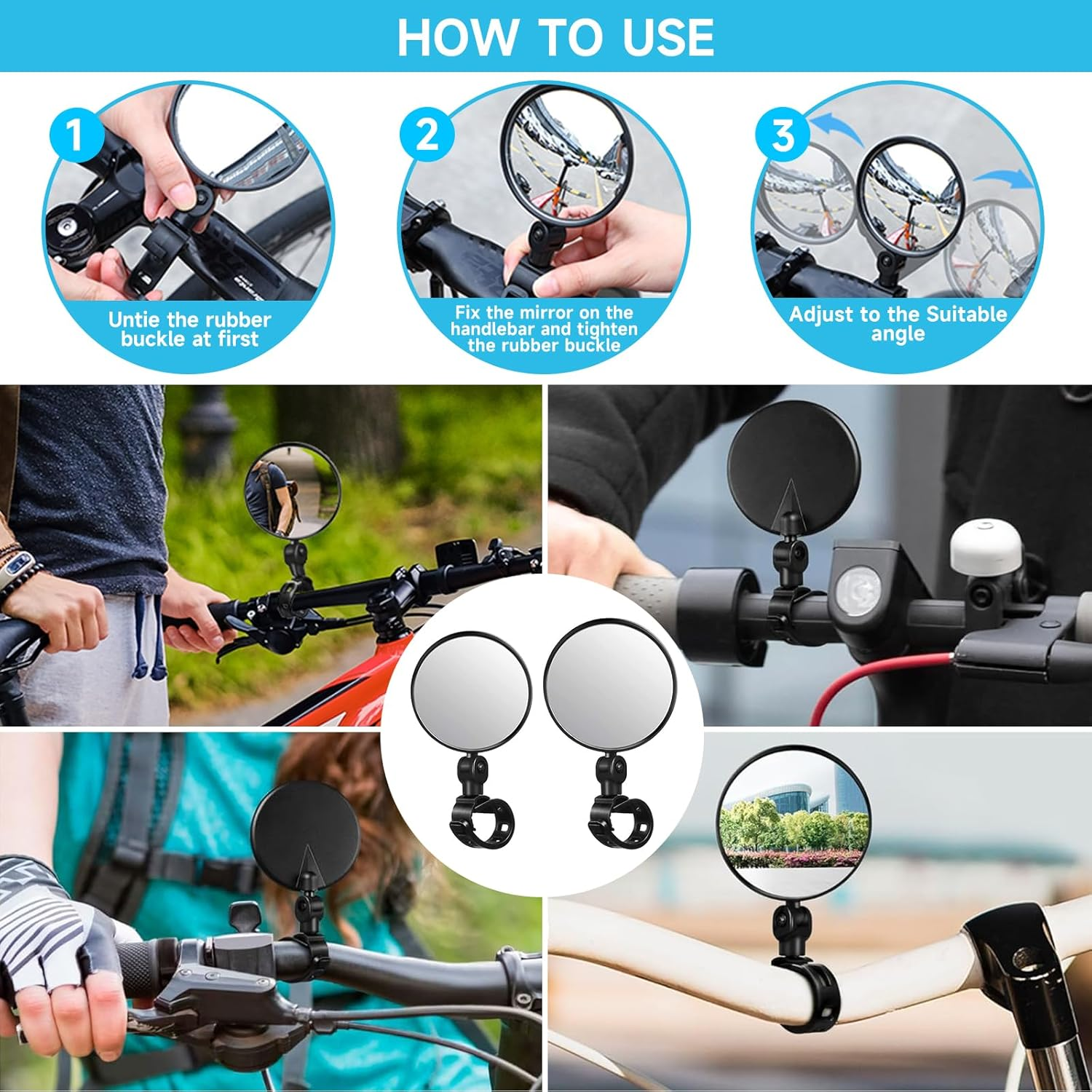 HOW TO USE

1

Untie the rubber buckle at first

2

Fix the mirror on the handlebar and tighten the rubber buckle

3

Adjust to the Suitable angle