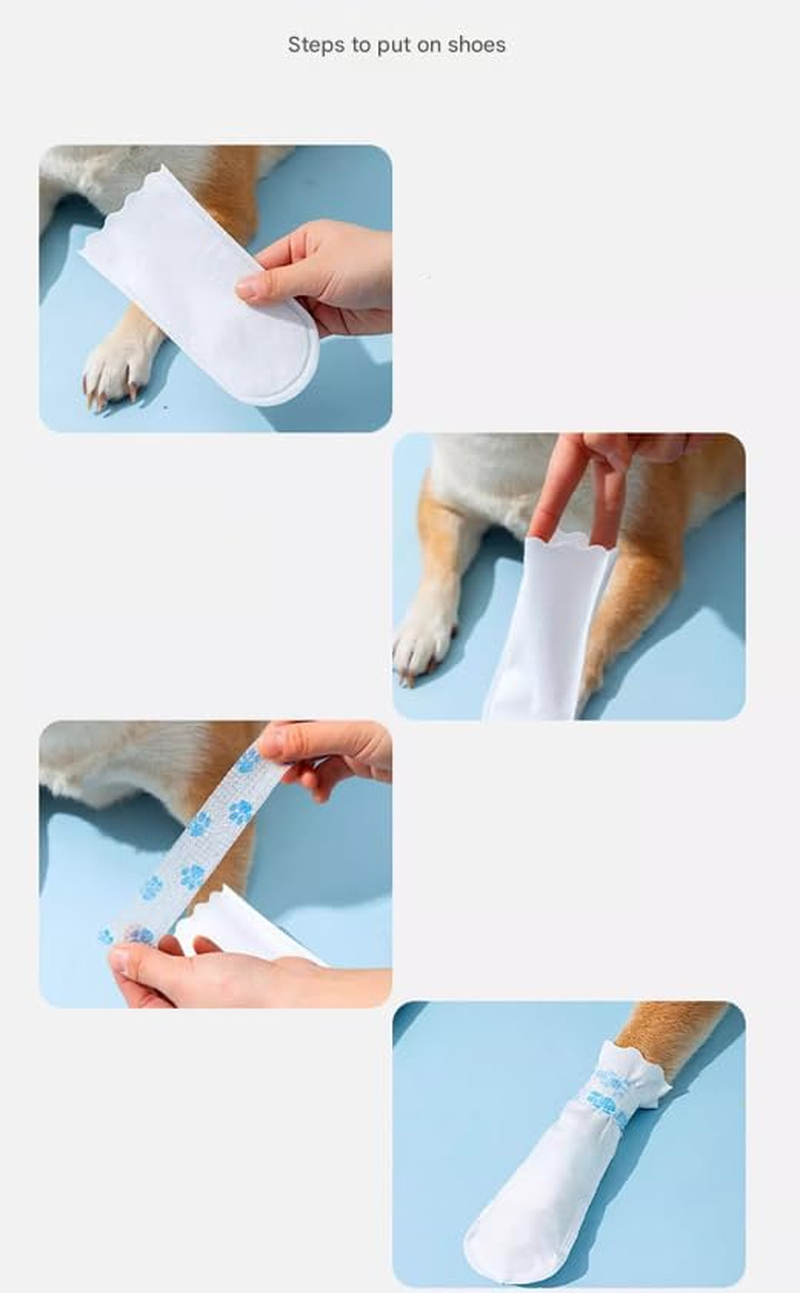 Steps to put on shoes