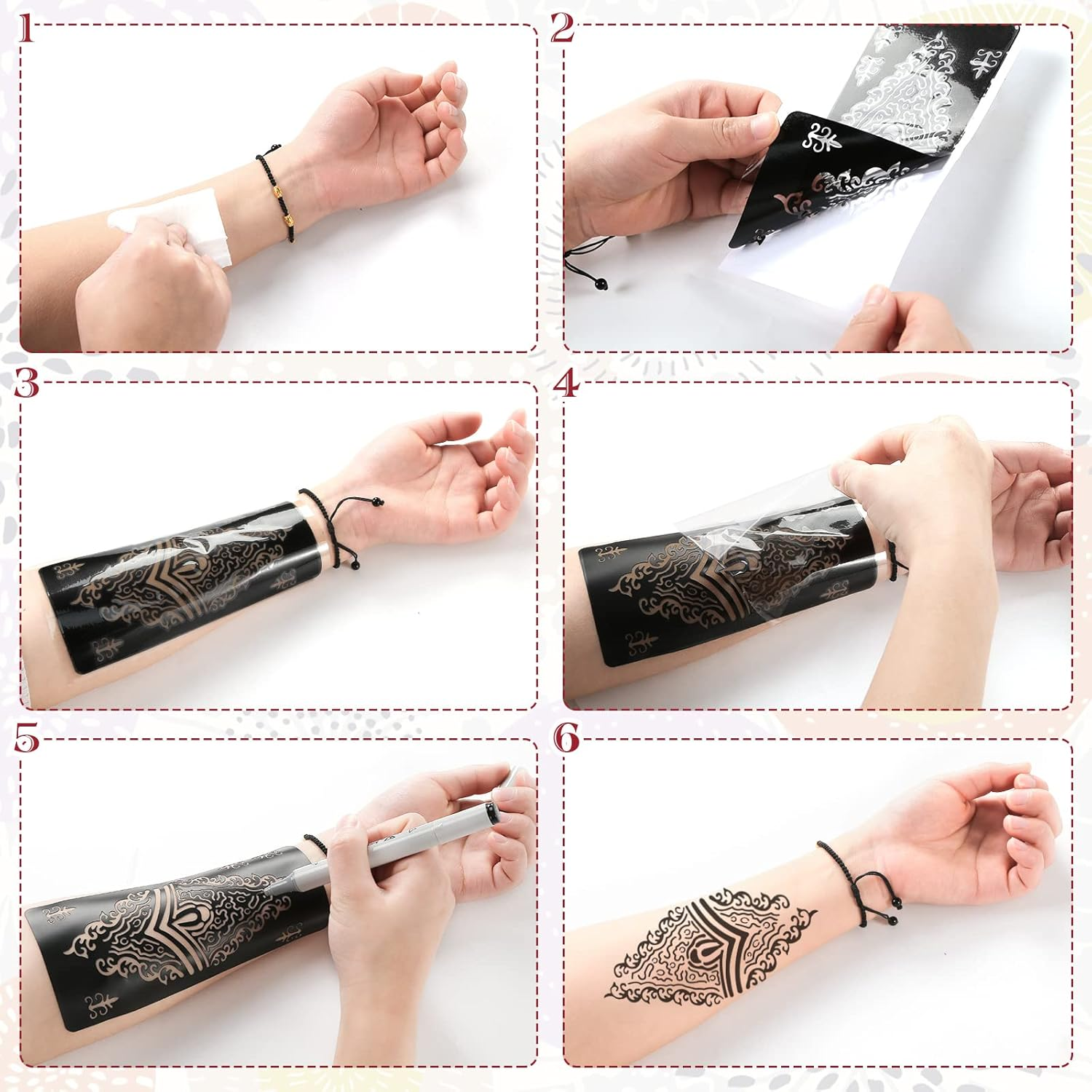 1

2

3

4

5

6