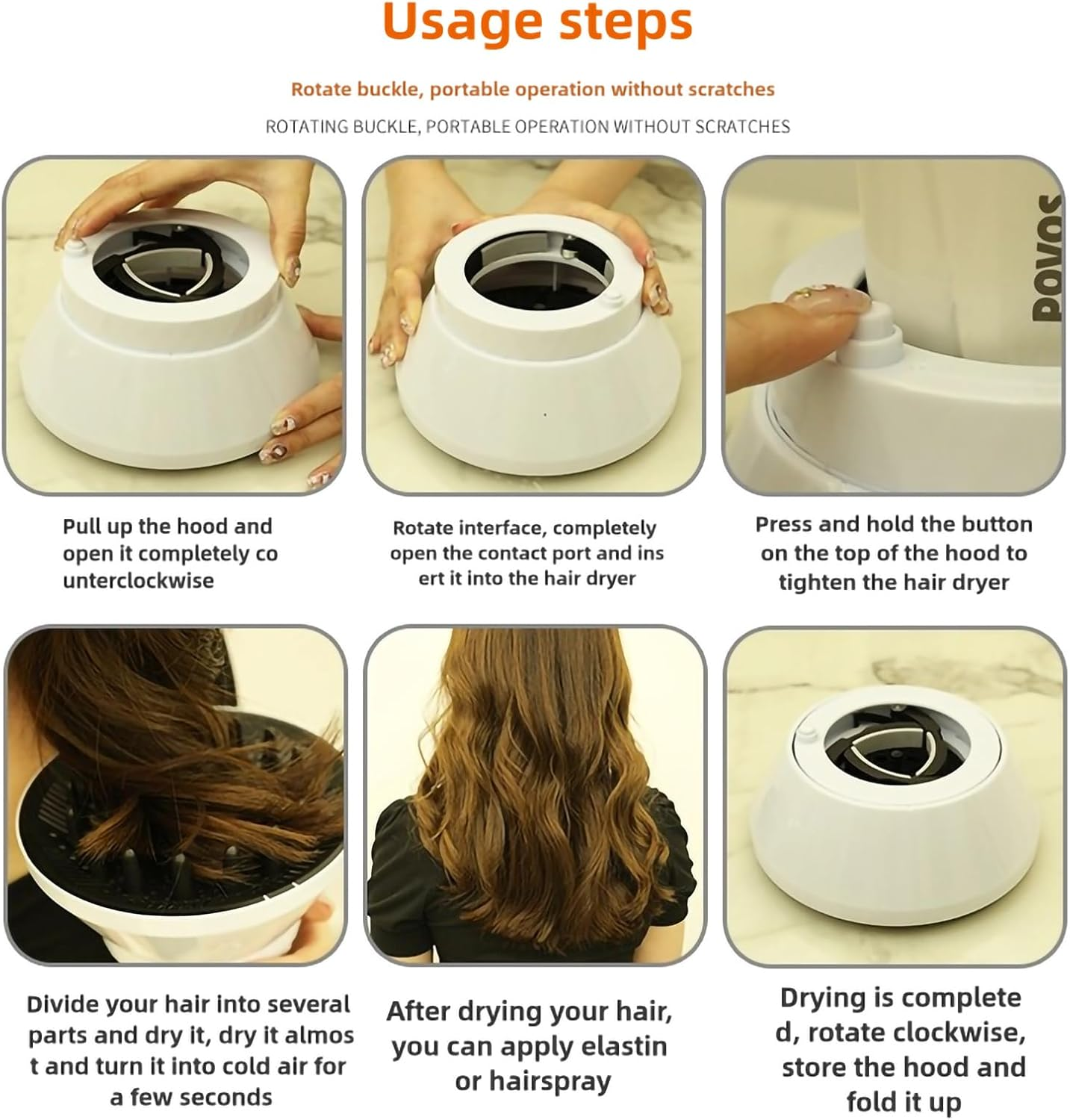 Usage steps

Rotate buckle, portable operation without scratches

ROTATING BUCKLE, PORTABLE OPERATION WITHOUT SCRATCHES

POVOS

Pull up the hood and open it completely co unterclockwise

Rotate interface, completely open the contact port and ins ert it into the hair dryer

Press and hold the button on the top of the hood to tighten the hair dryer

Divide your hair into several parts and dry it, dry it almos t and turn it into cold air for a few seconds

After drying your hair, you can apply elastin or hairspray

Drying is complete d, rotate clockwise, store the hood and fold it up