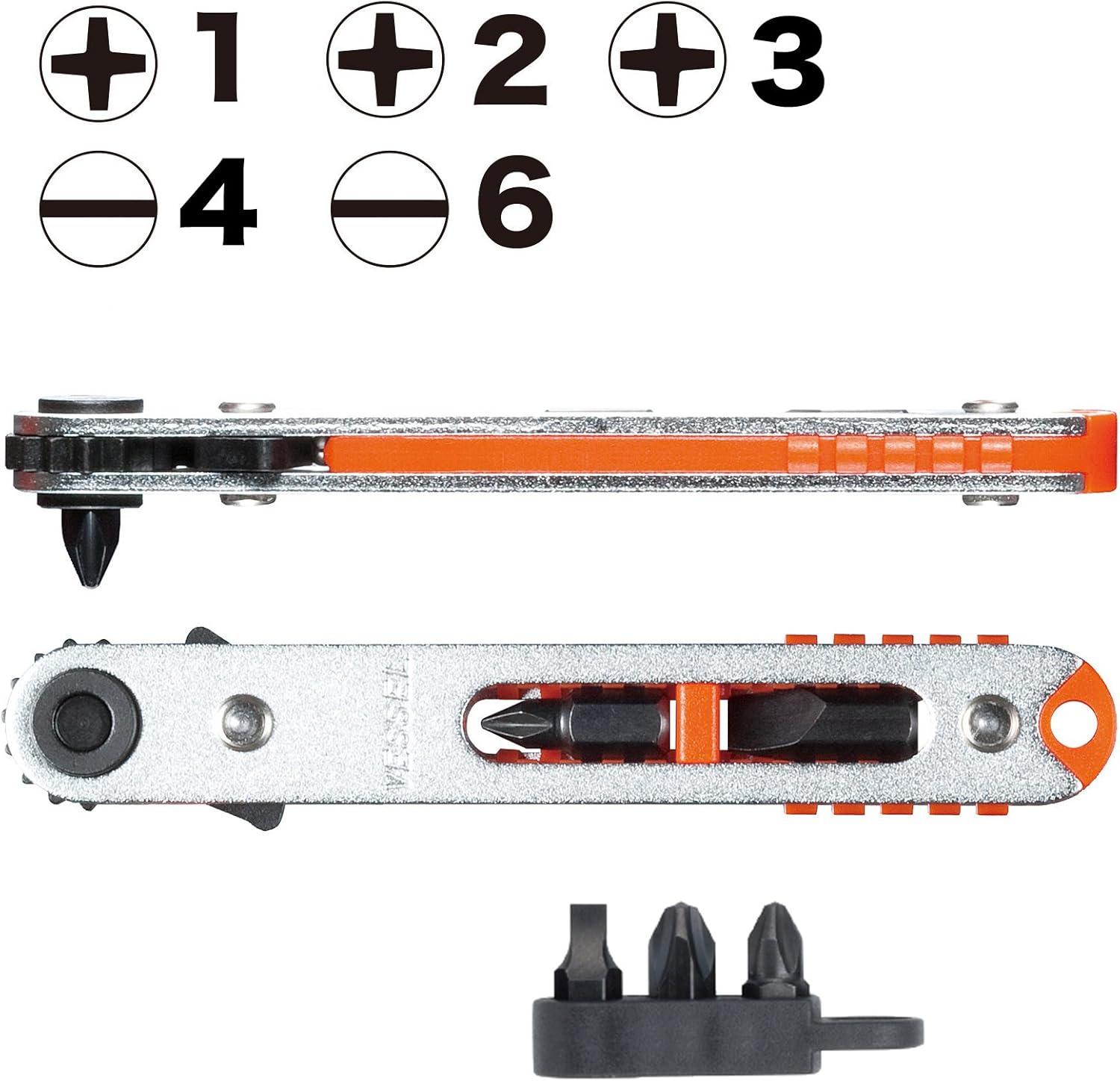 1 2 3
4 6

VESSEL