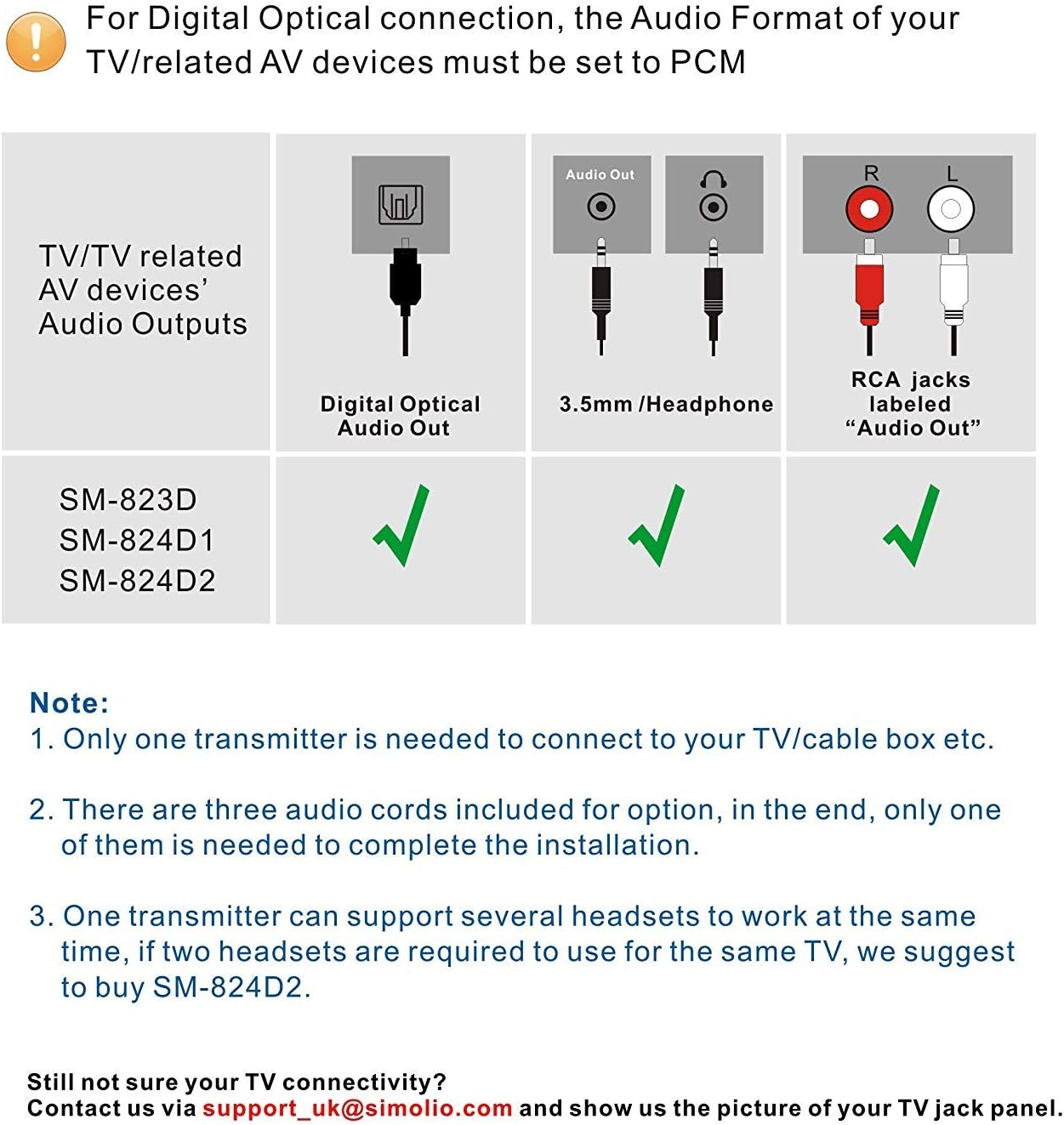 For Digital Optical connection, the Audio Format of your TV/related AV devices must be set to PCM

| TV/TV related AV devices' Audio Outputs | Digital Optical Audio Out | Audio Out 3.5mm /Headphone | R L RCA jacks labeled "Audio Out" |
|---|---|---|---|
| SM-823D SM-824D1 SM-824D2 | ✓ | ✓ | ✓ |

Note:
1. Only one transmitter is needed to connect to your TV/cable box etc.

2. There are three audio cords included for option, in the end, only one of them is needed to complete the installation.

3. One transmitter can support several headsets to work at the same time, if two headsets are required to use for the same TV, we suggest to buy SM-824D2.

Still not sure your TV connectivity?
Contact us via support_uk@simolio.com and show us the picture of your TV jack panel.