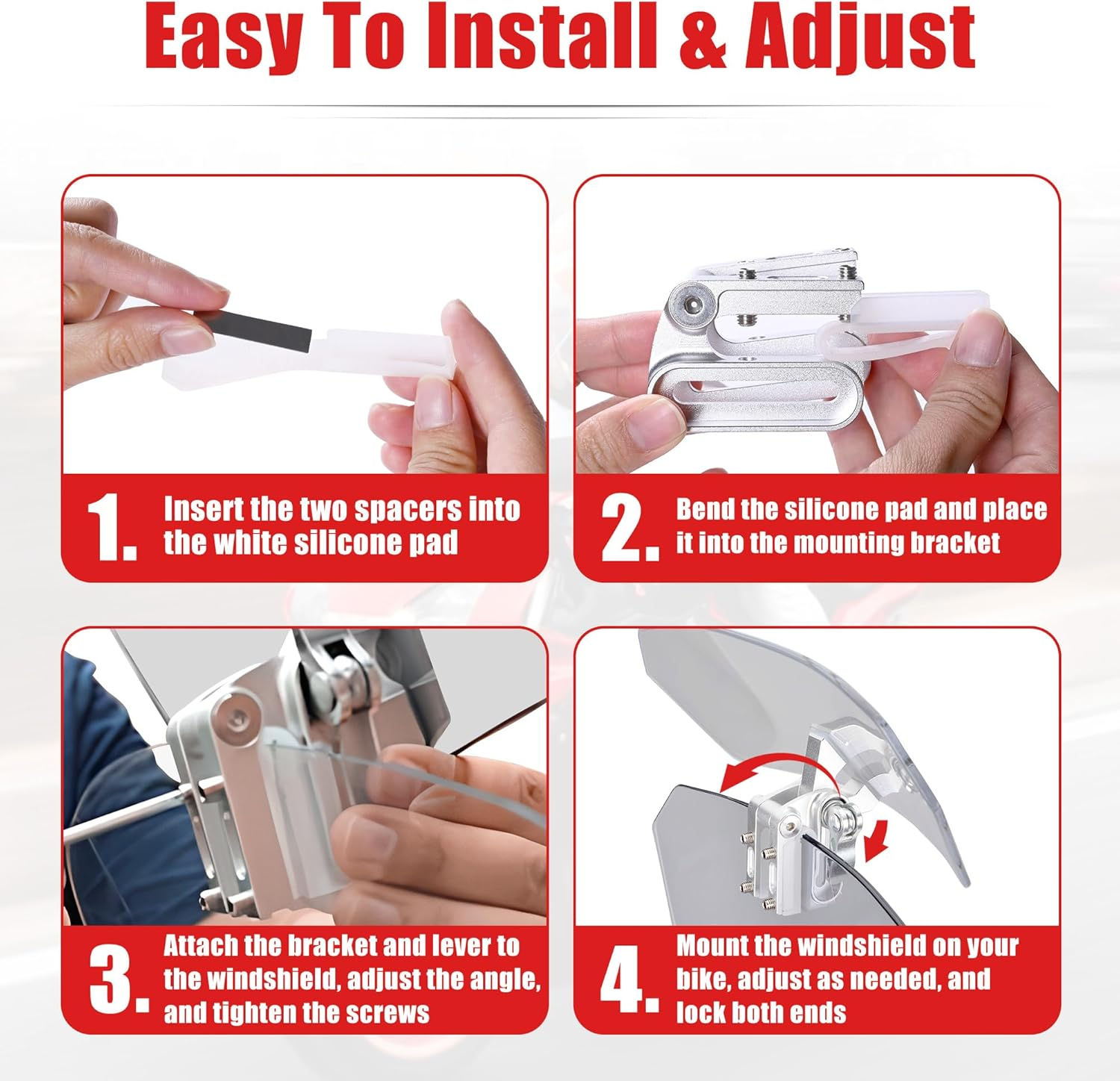 Easy To Install & Adjust

1. Insert the two spacers into the white silicone pad

2. Bend the silicone pad and place it into the mounting bracket

3. Attach the bracket and lever to the windshield, adjust the angle, and tighten the screws

4. Mount the windshield on your bike, adjust as needed, and lock both ends