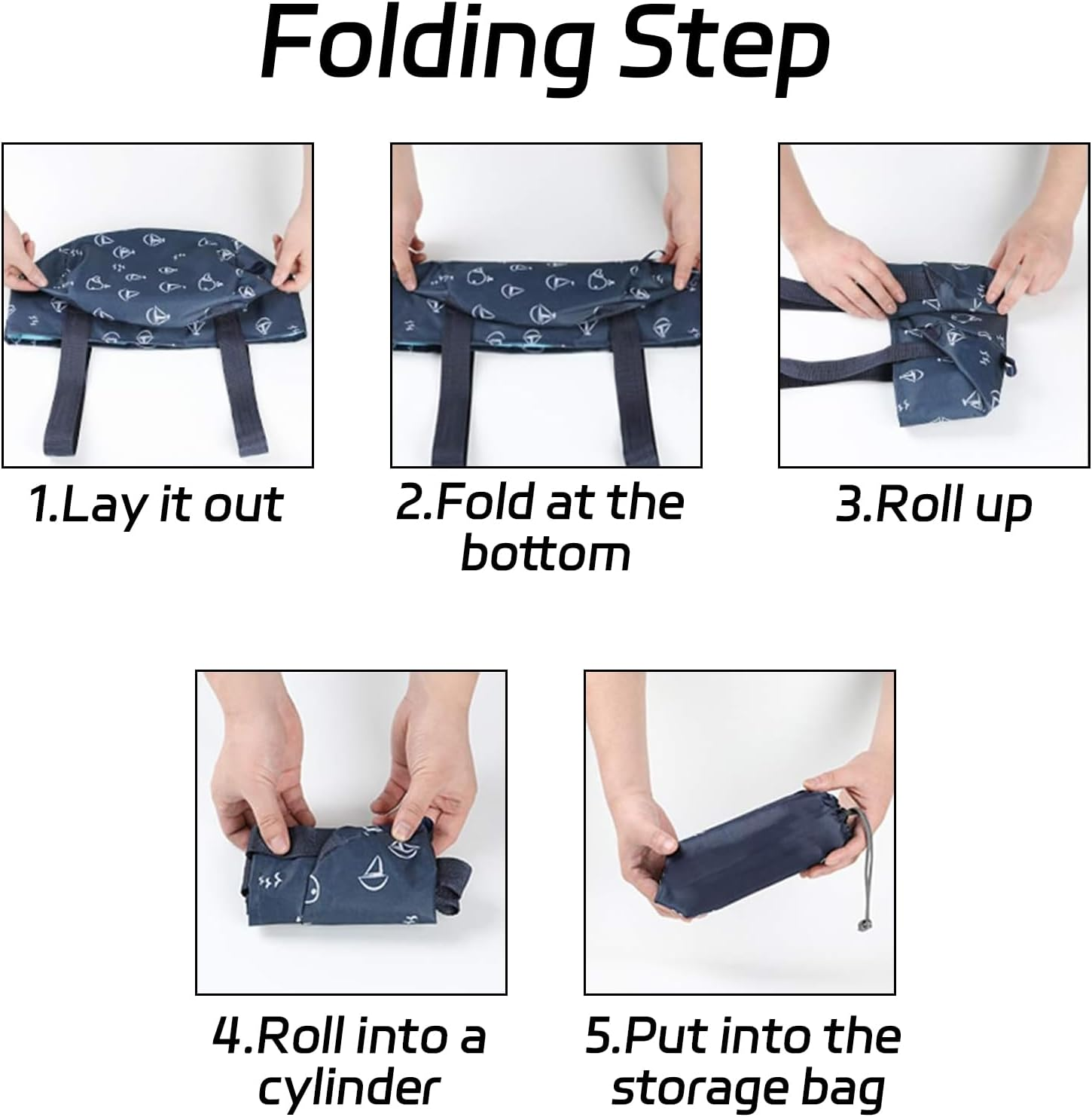 Folding Step

1.Lay it out

2.Fold at the bottom

3.Roll up

4.Roll into a cylinder

5.Put into the storage bag