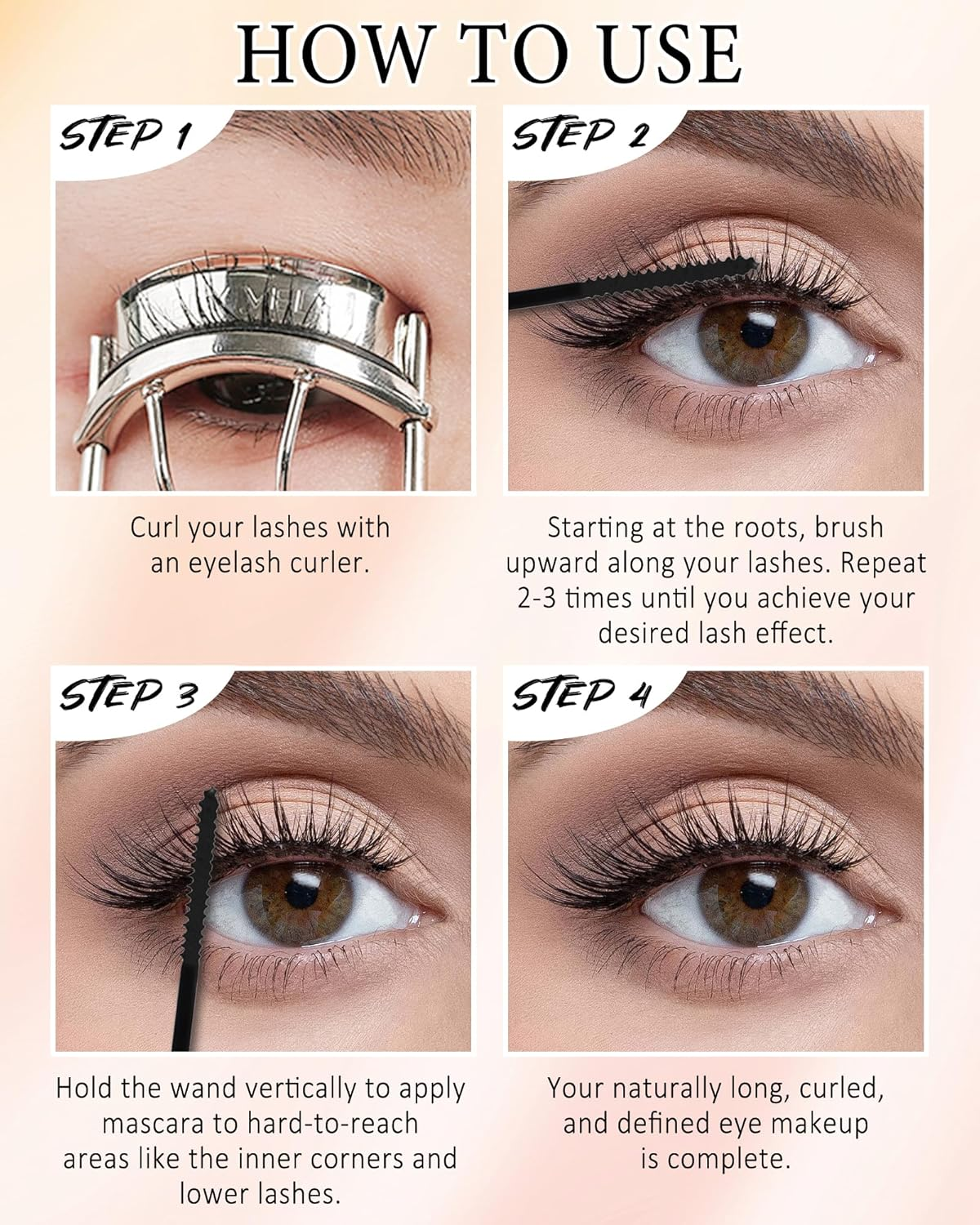 HOW TO USE

STEP 1

Curl your lashes with an eyelash curler.

STEP 2

Starting at the roots, brush upward along your lashes. Repeat 2-3 times until you achieve your desired lash effect.

STEP 3

Hold the wand vertically to apply mascara to hard-to-reach areas like the inner corners and lower lashes.

STEP 4

Your naturally long, curled, and defined eye makeup is complete.