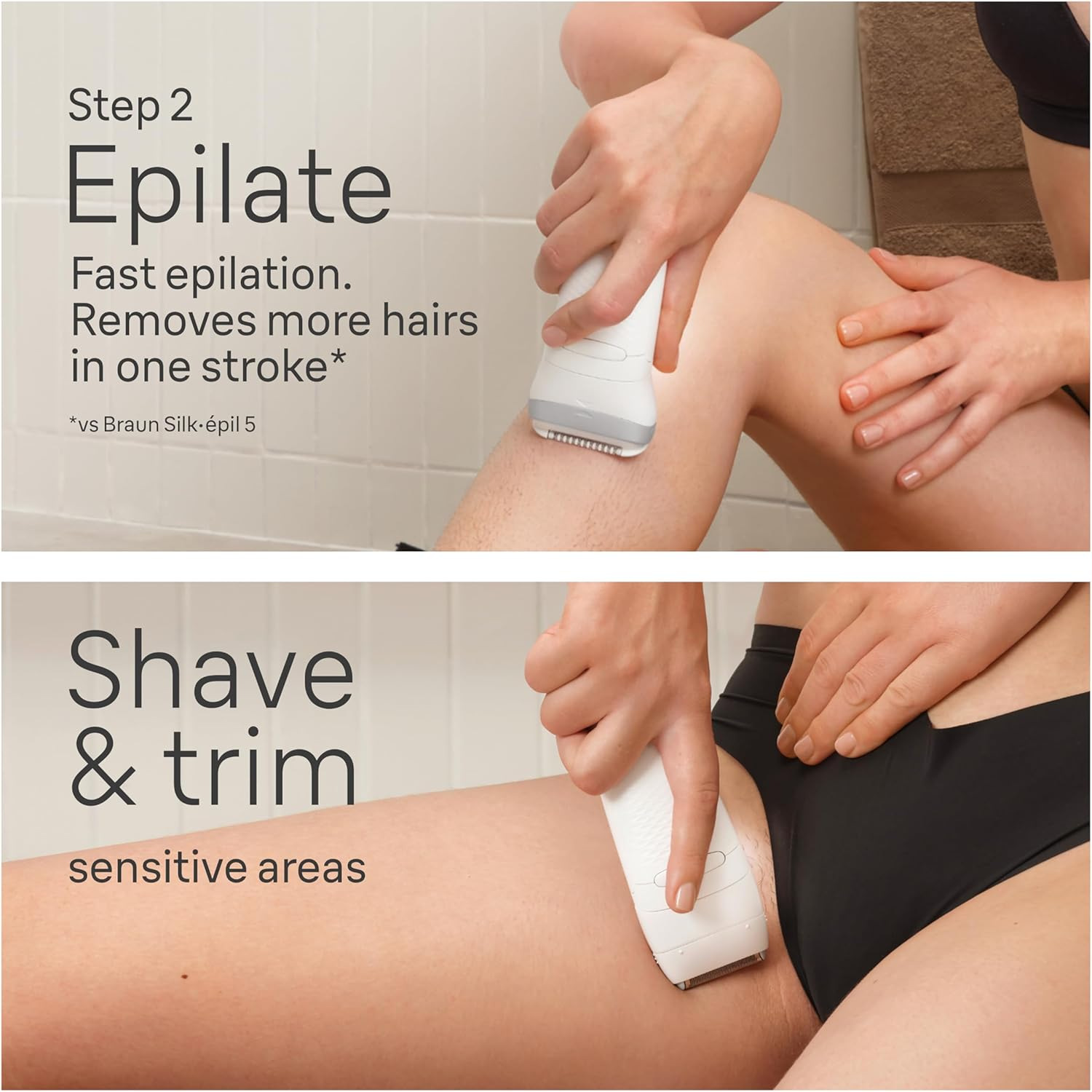 Step 2
Epilate
Fast epilation. Removes more hairs in one stroke*

*vs Braun Silk·épil 5

Shave & trim
sensitive areas